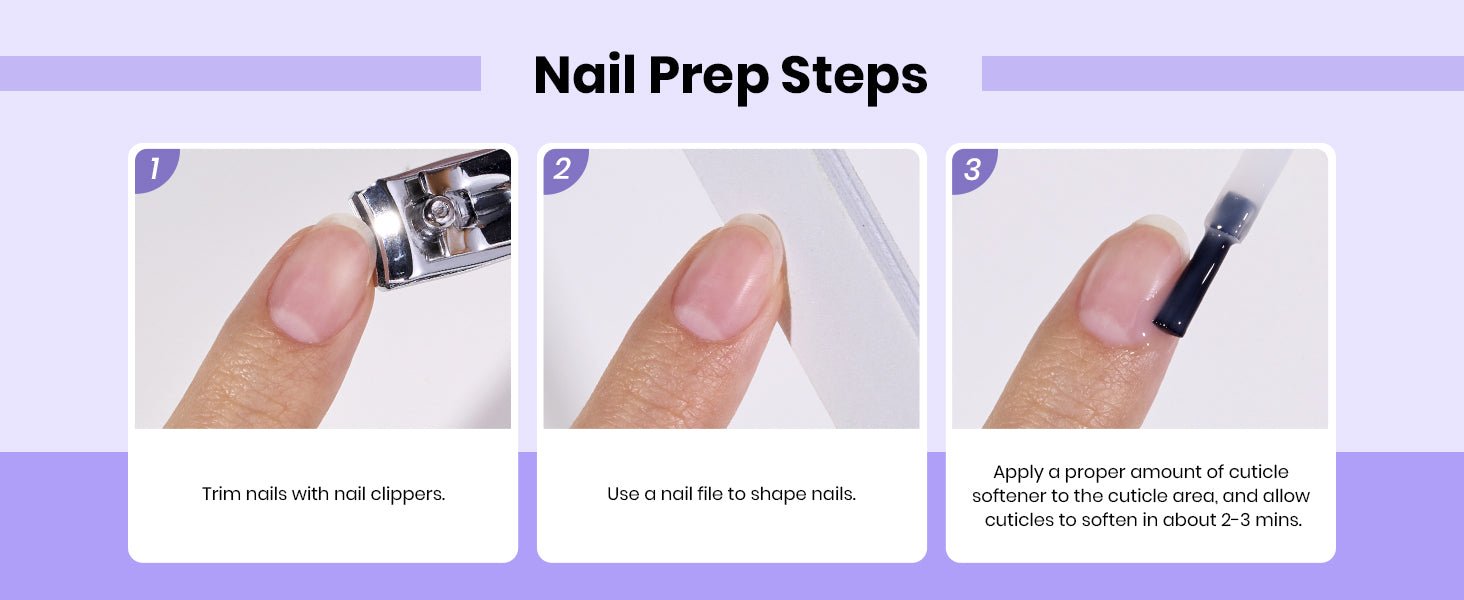 Nail Prep Steps

1

Trim nails with nail clippers.

2

Use a nail file to shape nails.

3

Apply a proper amount of cuticle softener to the cuticle area, and allow cuticles to soften in about 2-3 mins.