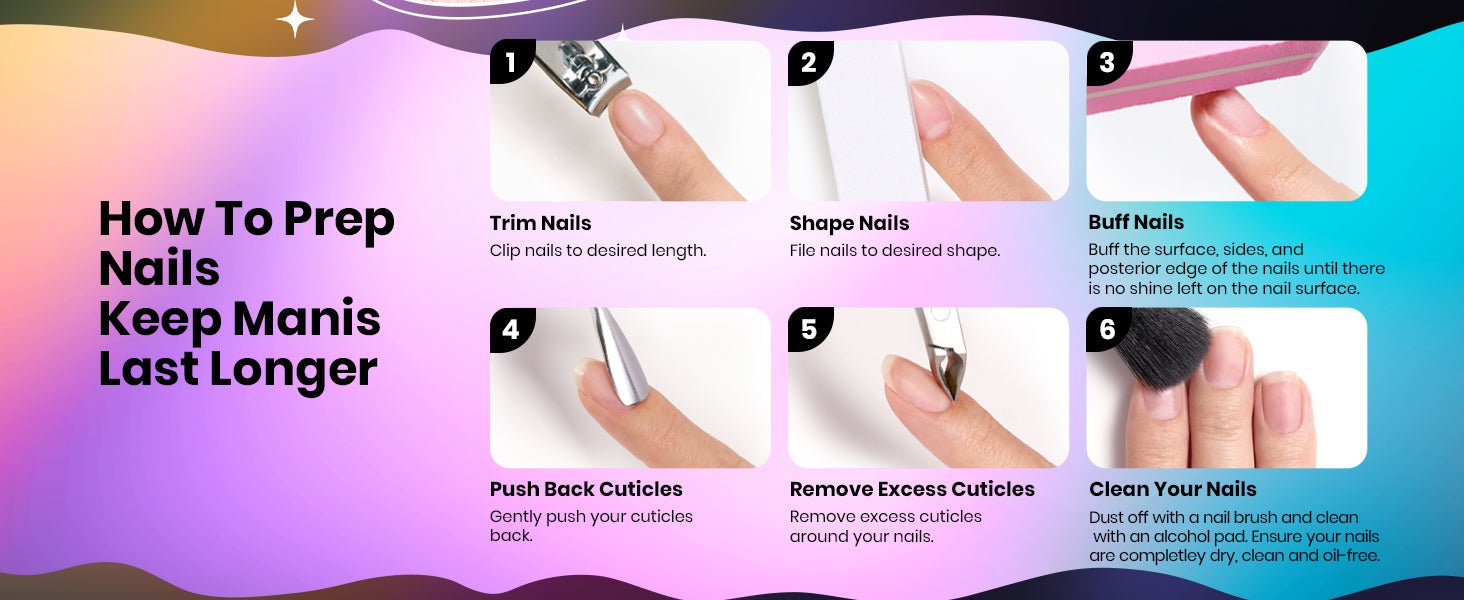 How To Prep Nails
Keep Manis Last Longer

1
Trim Nails
Clip nails to desired length.

2
Shape Nails
File nails to desired shape.

3
Buff Nails
Buff the surface, sides, and posterior edge of the nails until there is no shine left on the nail surface.

4
Push Back Cuticles
Gently push your cuticles back.

5
Remove Excess Cuticles
Remove excess cuticles around your nails.

6
Clean Your Nails
Dust off with a nail brush and clean with an alcohol pad. Ensure your nails are completley dry, clean and oil-free.