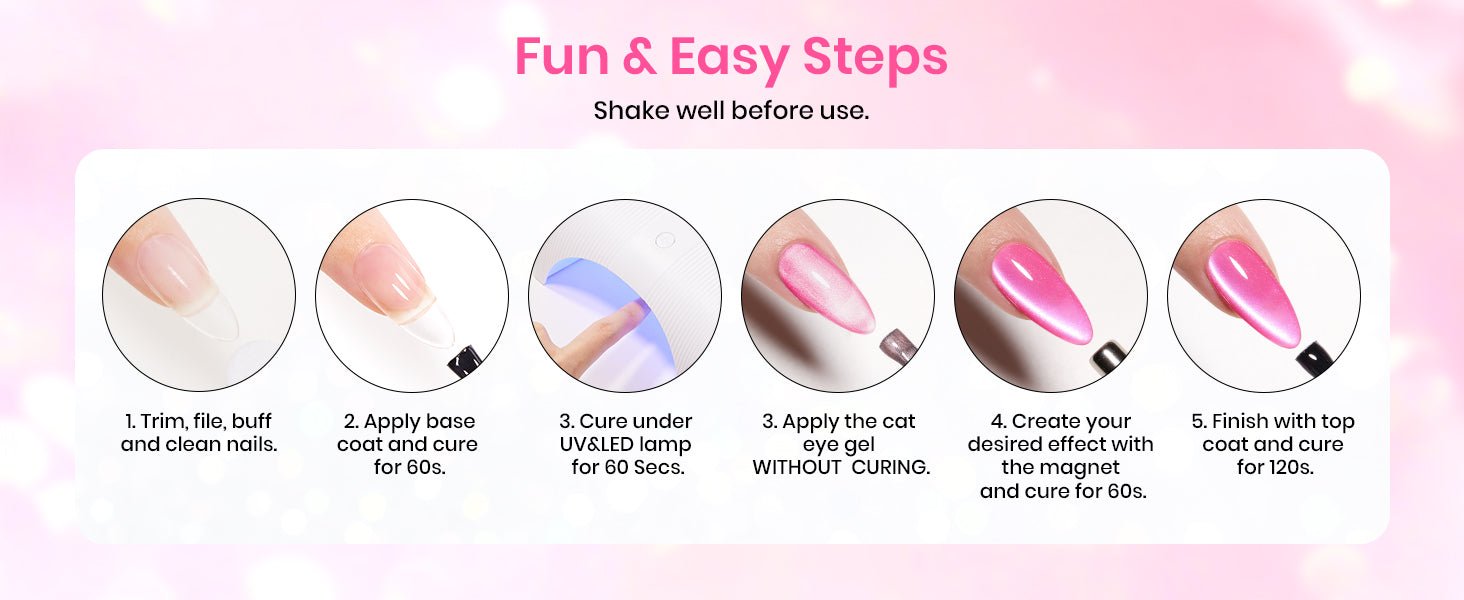 Fun & Easy Steps

Shake well before use.

1. Trim, file, buff and clean nails.

2. Apply base coat and cure for 60s.

3. Cure under UV&LED lamp for 60 Secs.

3. Apply the cat eye gel WITHOUT CURING.

4. Create your desired effect with the magnet and cure for 60s.

5. Finish with top coat and cure for 120s.