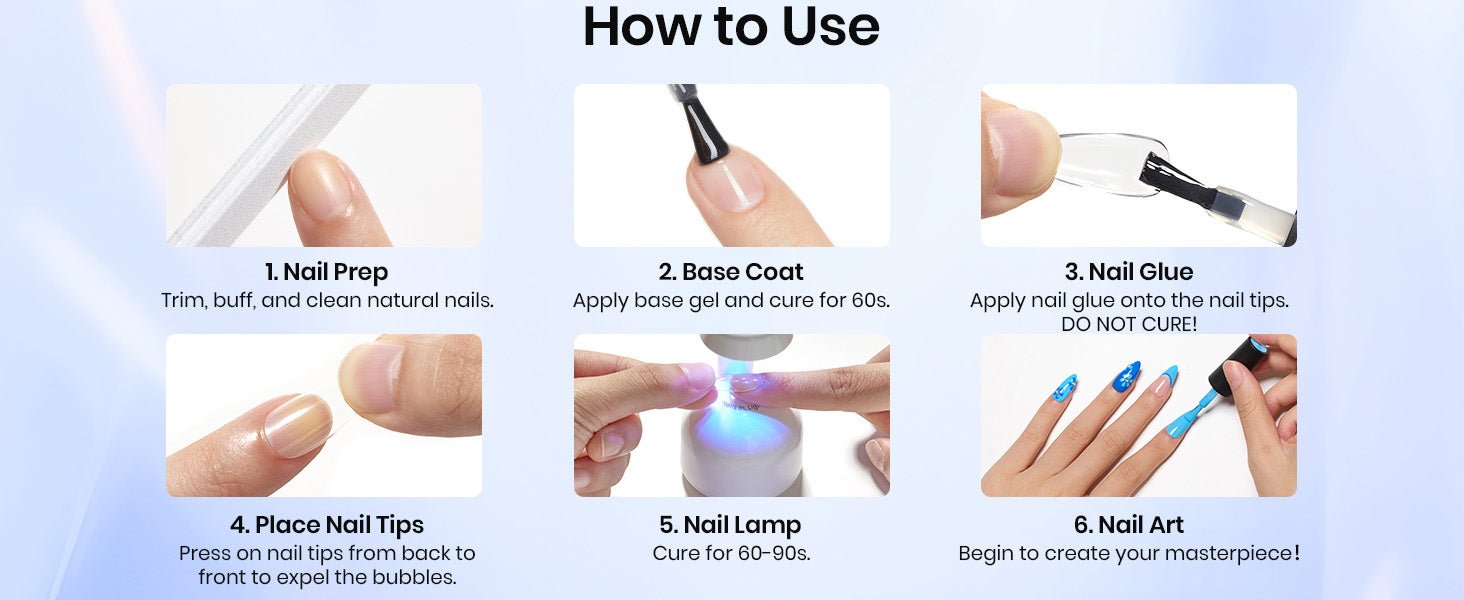 How to Use

1. Nail Prep
Trim, buff, and clean natural nails.

2. Base Coat
Apply base gel and cure for 60s.

3. Nail Glue
Apply nail glue onto the nail tips. DO NOT CURE!

4. Place Nail Tips
Press on nail tips from back to front to expel the bubbles.

5. Nail Lamp
Cure for 60-90s.

6. Nail Art
Begin to create your masterpiece!