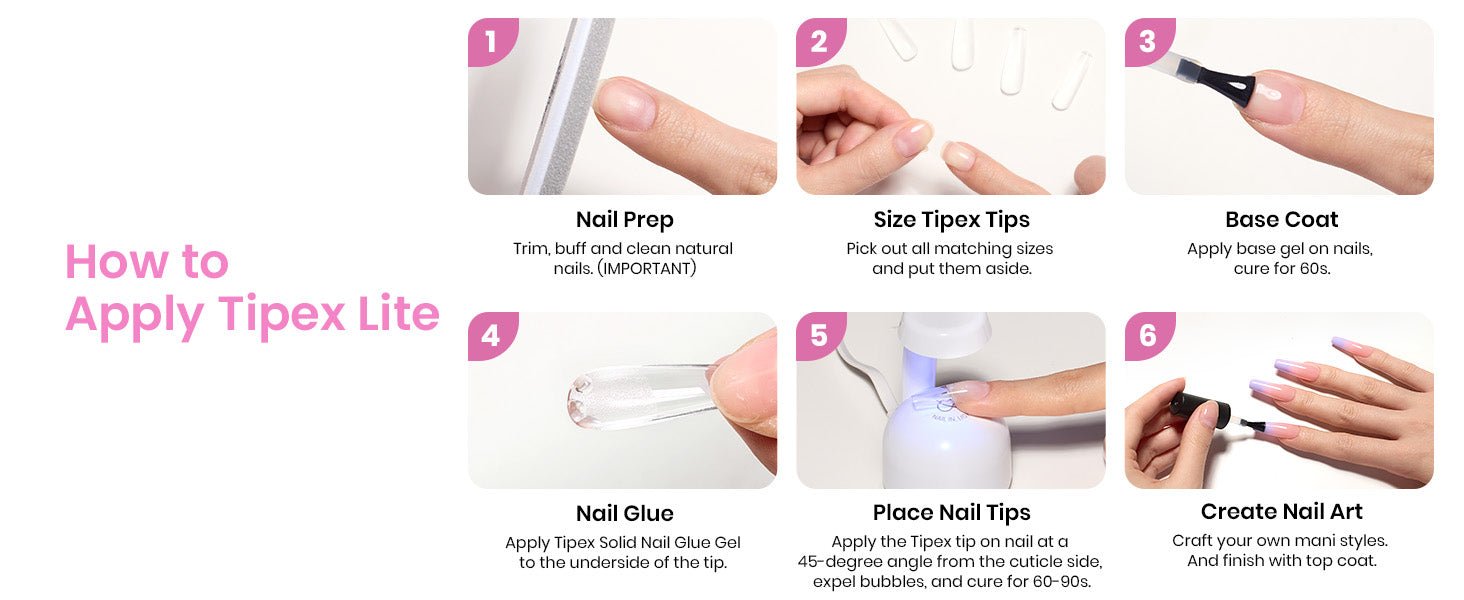 How to Apply Tipex Lite

1

Nail Prep

Trim, buff and clean natural nails. (IMPORTANT)

2

Size Tipex Tips

Pick out all matching sizes and put them aside.

3

Base Coat

Apply base gel on nails, cure for 60s.

4

Nail Glue

Apply Tipex Solid Nail Glue Gel to the underside of the tip.

5

Place Nail Tips

Apply the Tipex tip on nail at a 45-degree angle from the cuticle side, expel bubbles, and cure for 60-90s.

6

Create Nail Art

Craft your own mani styles. And finish with top coat.