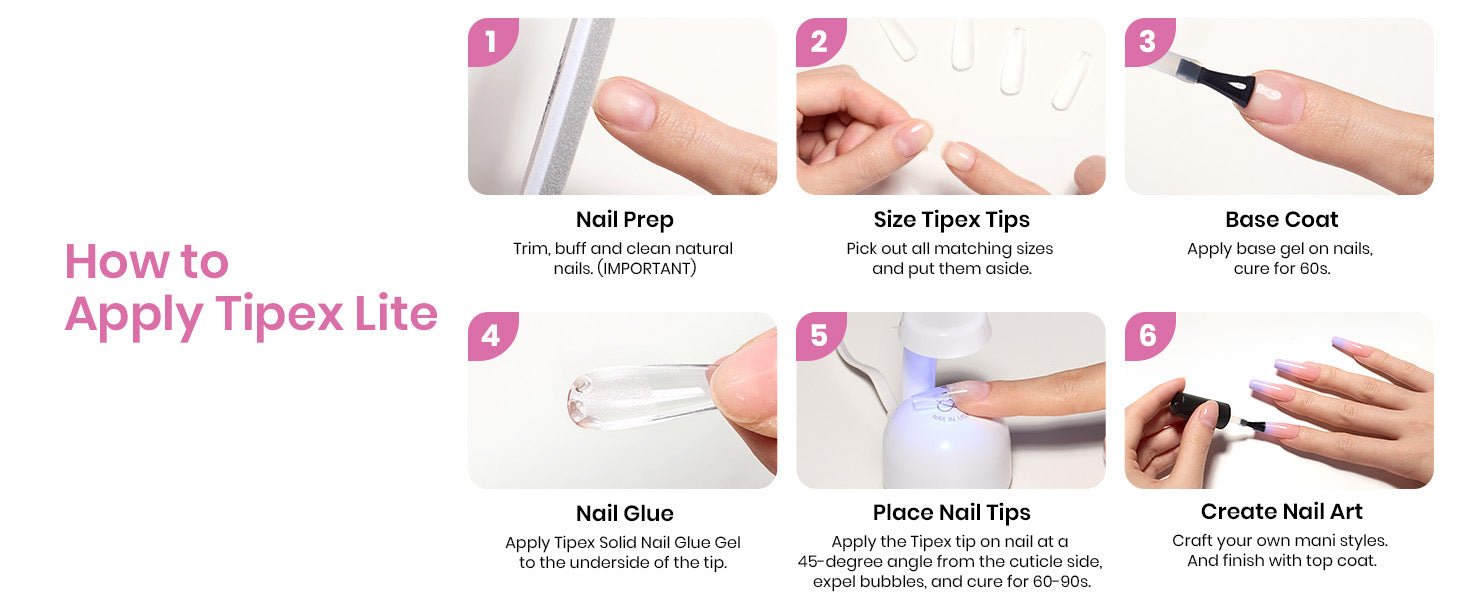 How to Apply Tipex Lite

1

Nail Prep

Trim, buff and clean natural nails. (IMPORTANT)

2

Size Tipex Tips

Pick out all matching sizes and put them aside.

3

Base Coat

Apply base gel on nails, cure for 60s.

4

Nail Glue

Apply Tipex Solid Nail Glue Gel to the underside of the tip.

5

Place Nail Tips

Apply the Tipex tip on nail at a 45-degree angle from the cuticle side, expel bubbles, and cure for 60-90s.

6

Create Nail Art

Craft your own mani styles. And finish with top coat.