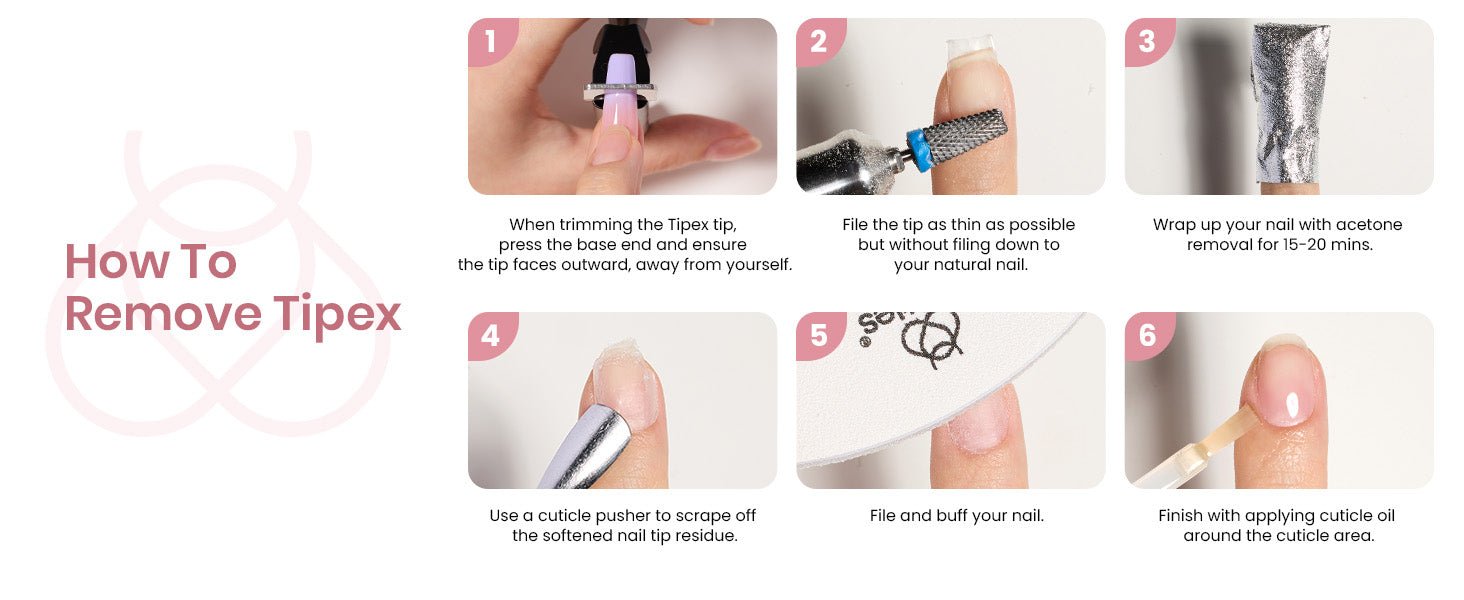 How To Remove Tipex

1

When trimming the Tipex tip, press the base end and ensure the tip faces outward, away from yourself.

2

File the tip as thin as possible but without filing down to your natural nail.

3

Wrap up your nail with acetone removal for 15-20 mins.

4

Use a cuticle pusher to scrape off the softened nail tip residue.

5

File and buff your nail.

6

Finish with applying cuticle oil around the cuticle area.