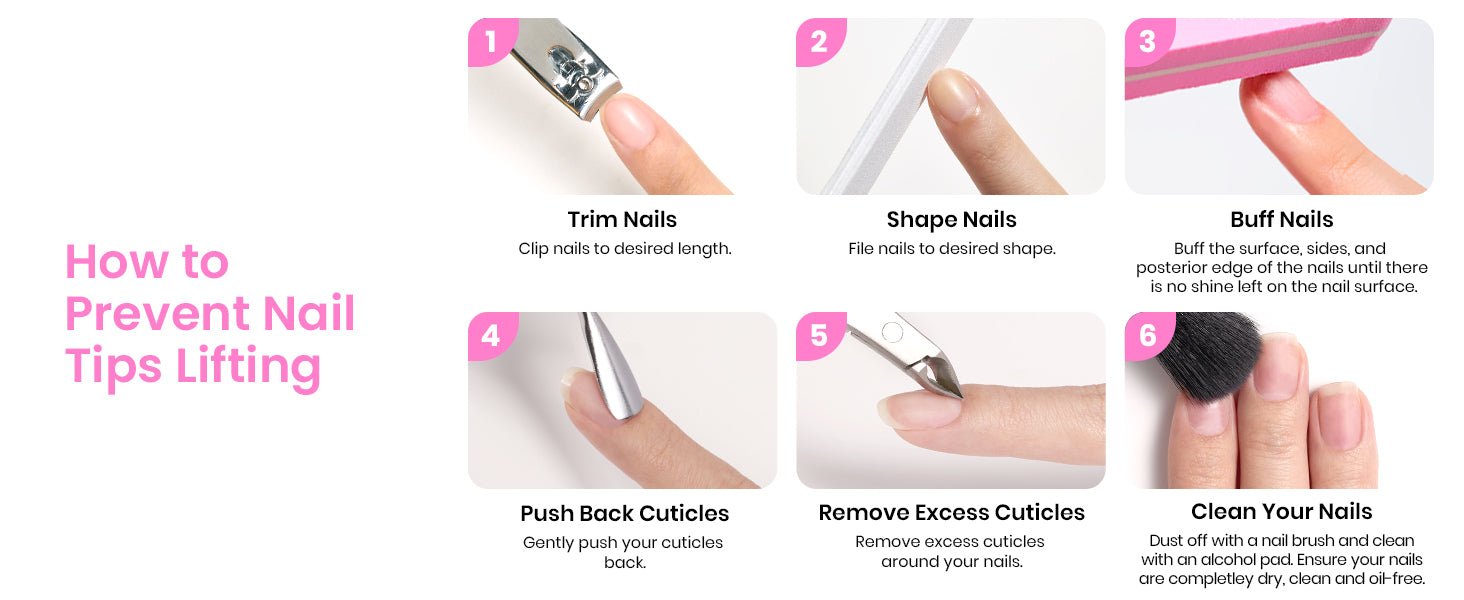 How to Prevent Nail Tips Lifting

1
Trim Nails
Clip nails to desired length.

2
Shape Nails
File nails to desired shape.

3
Buff Nails
Buff the surface, sides, and posterior edge of the nails until there is no shine left on the nail surface.

4
Push Back Cuticles
Gently push your cuticles back.

5
Remove Excess Cuticles
Remove excess cuticles around your nails.

6
Clean Your Nails
Dust off with a nail brush and clean with an alcohol pad. Ensure your nails are completley dry, clean and oil-free.