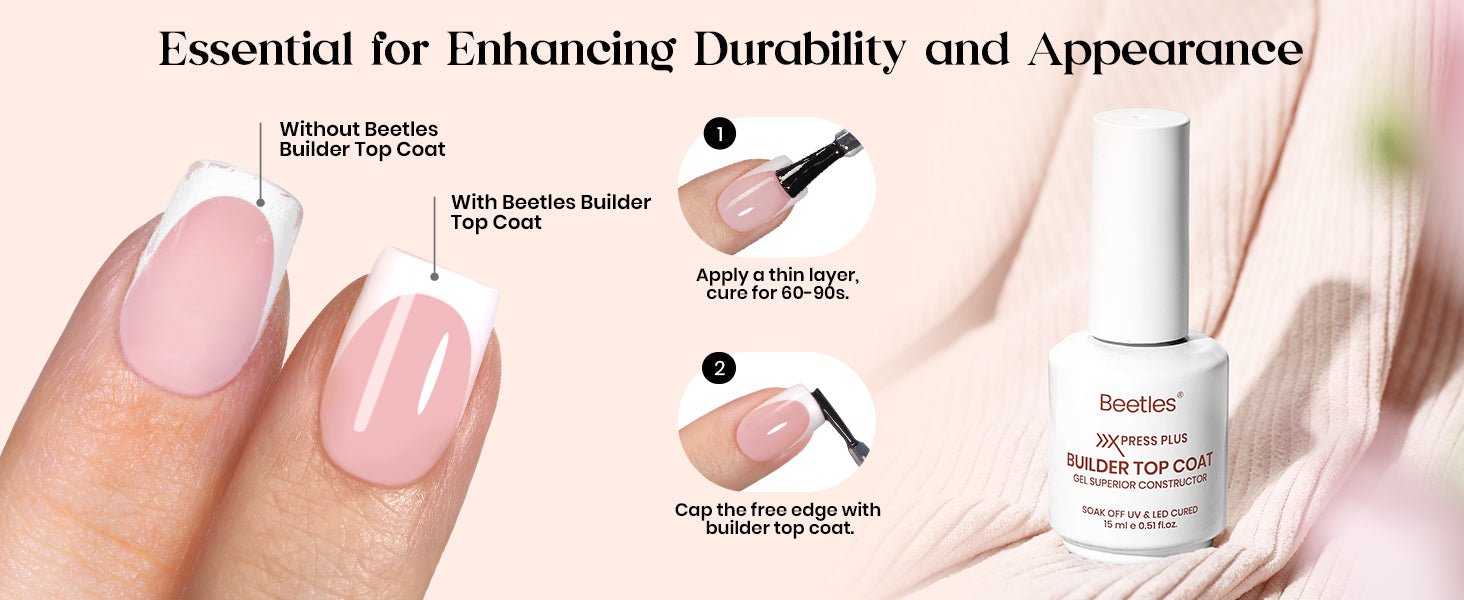 Essential for Enhancing Durability and Appearance

Without Beetles Builder Top Coat

With Beetles Builder Top Coat

1

Apply a thin layer, cure for 60-90s.

2

Cap the free edge with builder top coat.

Beetles®

XPRESS PLUS

BUILDER TOP COAT

GEL SUPERIOR CONSTRUCTOR

SOAK OFF UV & LED CURED

15 ml e 0.51 fl.oz.