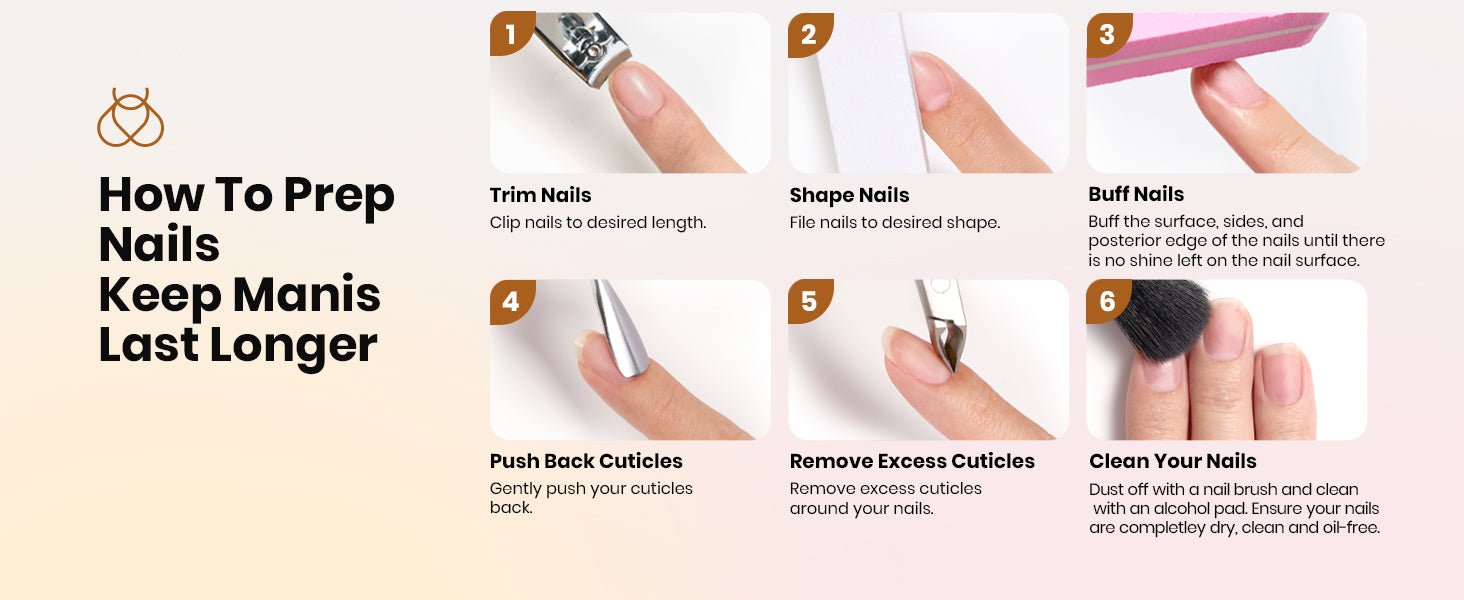 How To Prep Nails Keep Manis Last Longer

1

Trim Nails

Clip nails to desired length.

2

Shape Nails

File nails to desired shape.

3

Buff Nails

Buff the surface, sides, and posterior edge of the nails until there is no shine left on the nail surface.

4

Push Back Cuticles

Gently push your cuticles back.

5

Remove Excess Cuticles

Remove excess cuticles around your nails.

6

Clean Your Nails

Dust off with a nail brush and clean with an alcohol pad. Ensure your nails are completley dry, clean and oil-free.