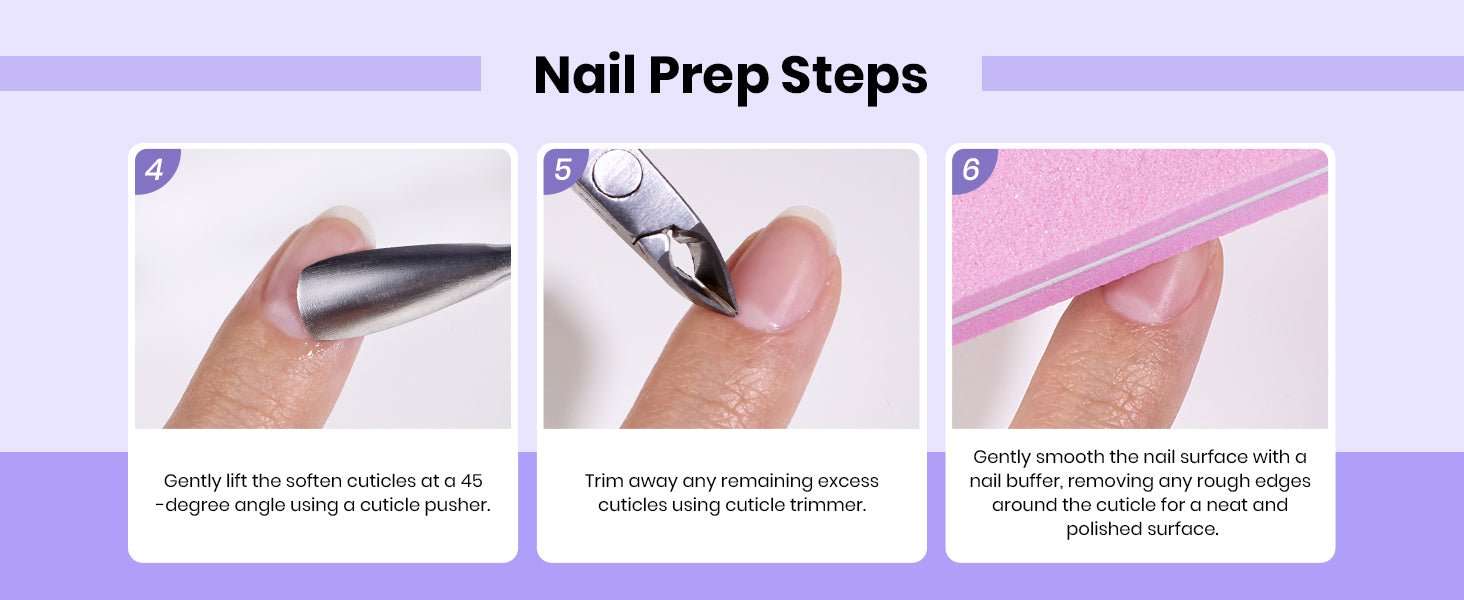 Nail Prep Steps

4

Gently lift the soften cuticles at a 45 -degree angle using a cuticle pusher.

5

Trim away any remaining excess cuticles using cuticle trimmer.

6

Gently smooth the nail surface with a nail buffer, removing any rough edges around the cuticle for a neat and polished surface.