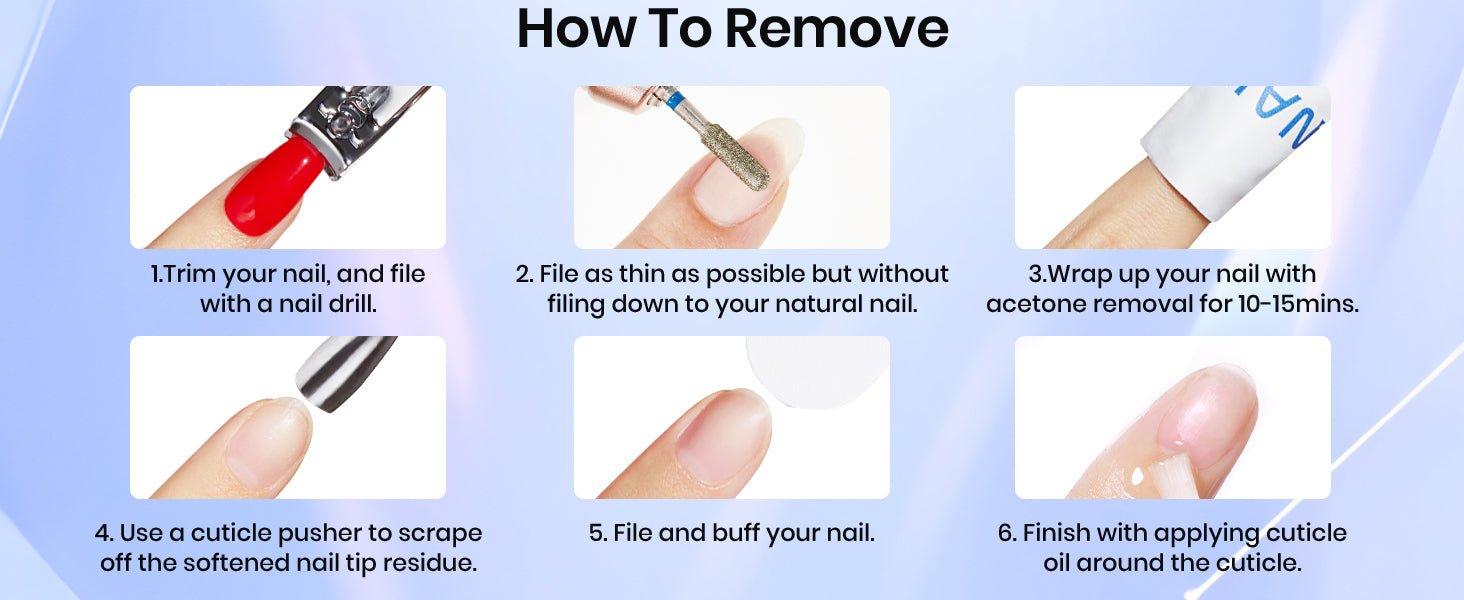 How To Remove

1.Trim your nail, and file with a nail drill.

2. File as thin as possible but without filing down to your natural nail.

3.Wrap up your nail with acetone removal for 10-15mins.

4. Use a cuticle pusher to scrape off the softened nail tip residue.

5. File and buff your nail.

6. Finish with applying cuticle oil around the cuticle.