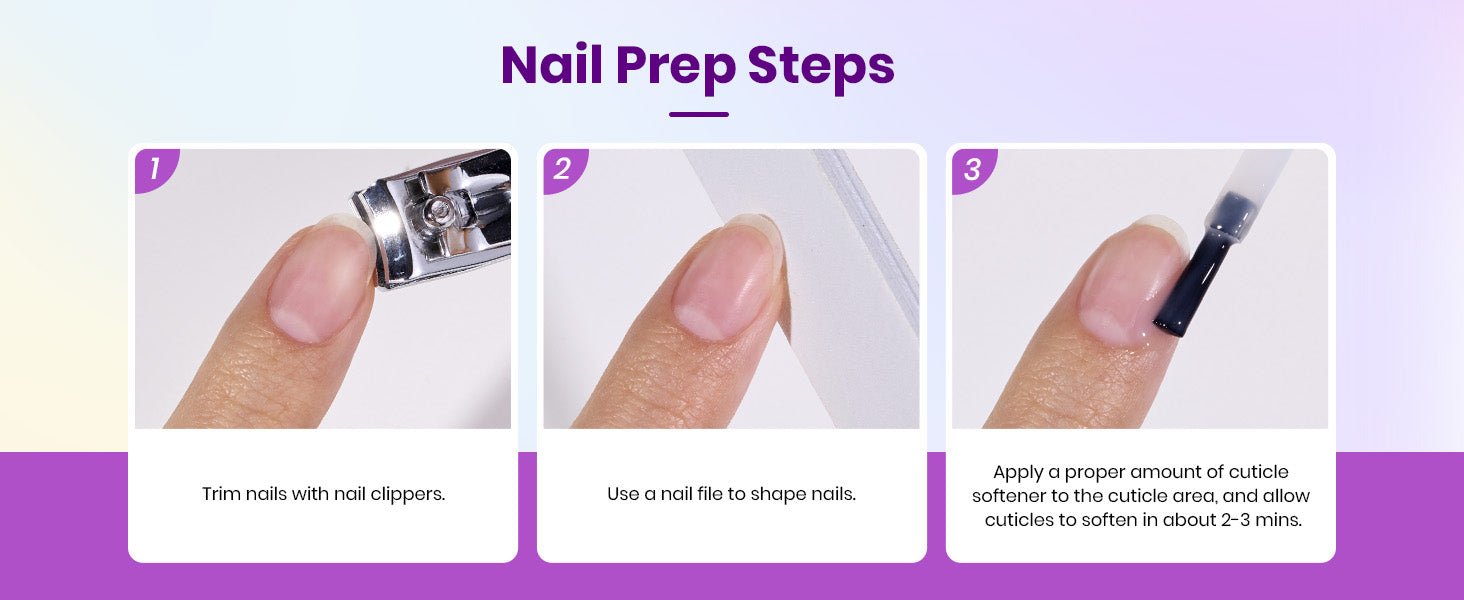 Nail Prep Steps

1

Trim nails with nail clippers.

2

Use a nail file to shape nails.

3

Apply a proper amount of cuticle softener to the cuticle area, and allow cuticles to soften in about 2-3 mins.