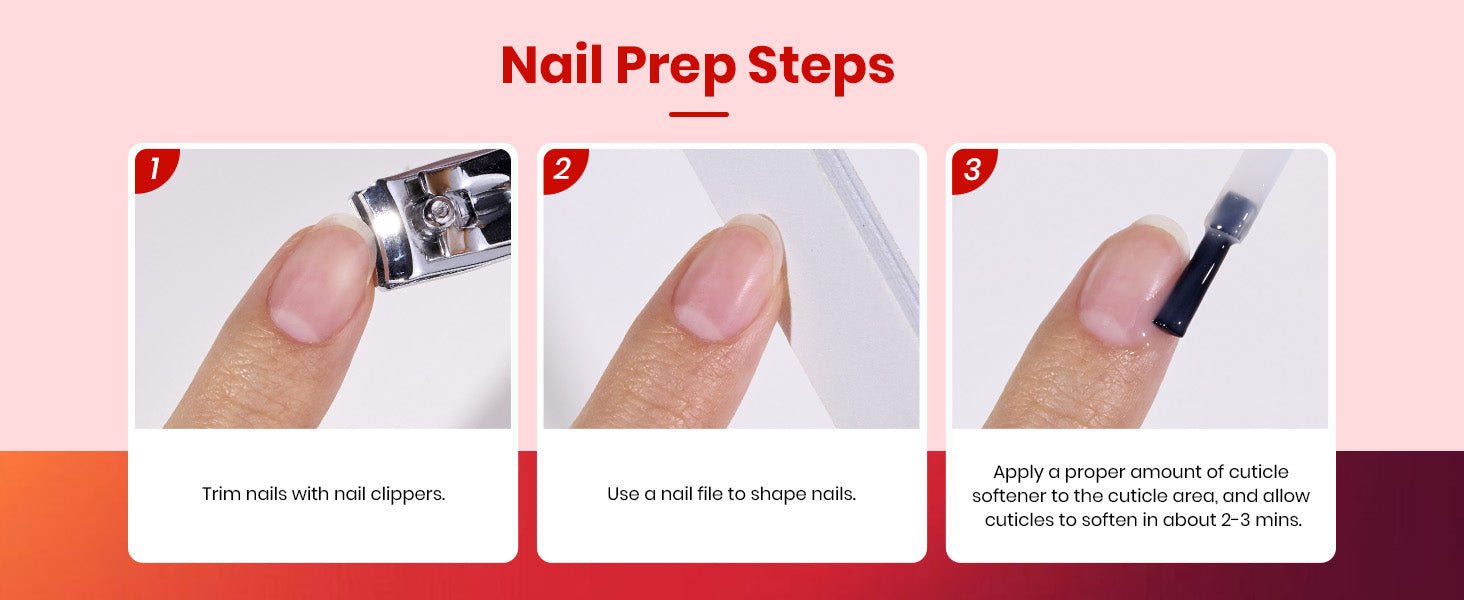 Nail Prep Steps

1

Trim nails with nail clippers.

2

Use a nail file to shape nails.

3

Apply a proper amount of cuticle softener to the cuticle area, and allow cuticles to soften in about 2-3 mins.