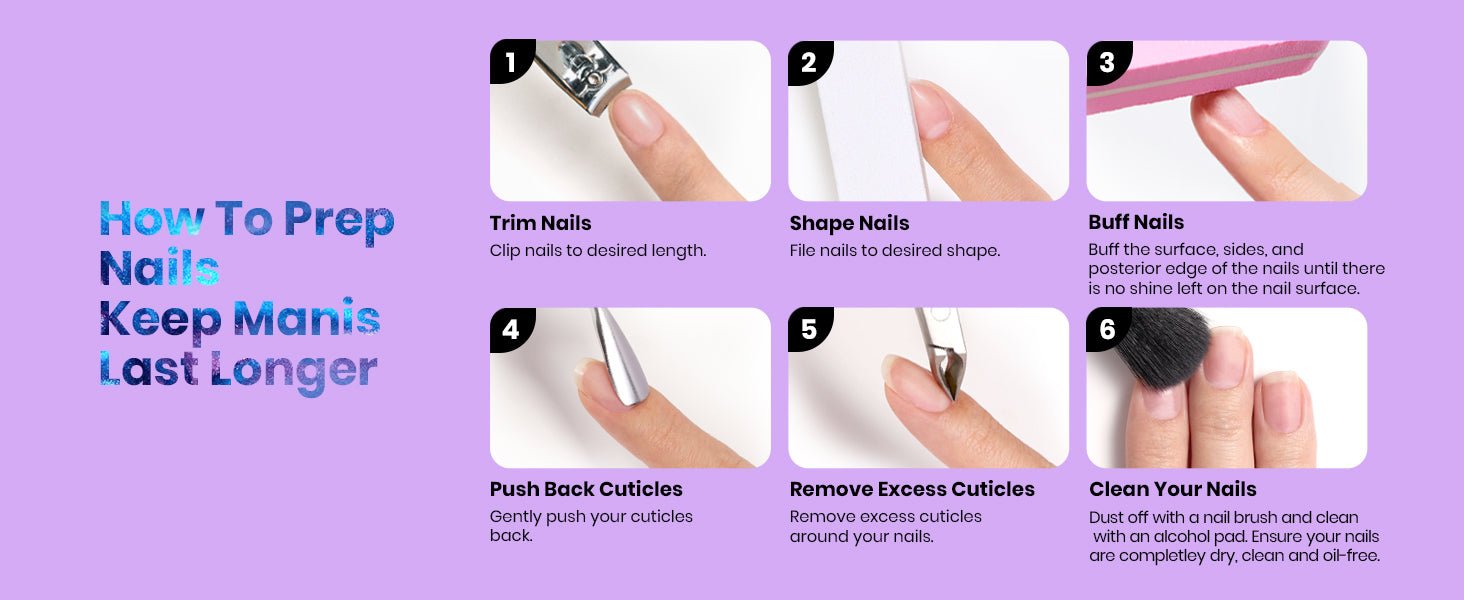 How To Prep Nails Keep Manis Last Longer

1

Trim Nails

Clip nails to desired length.

2

Shape Nails

File nails to desired shape.

3

Buff Nails

Buff the surface, sides, and posterior edge of the nails until there is no shine left on the nail surface.

4

Push Back Cuticles

Gently push your cuticles back.

5

Remove Excess Cuticles

Remove excess cuticles around your nails.

6

Clean Your Nails

Dust off with a nail brush and clean with an alcohol pad. Ensure your nails are completley dry, clean and oil-free.