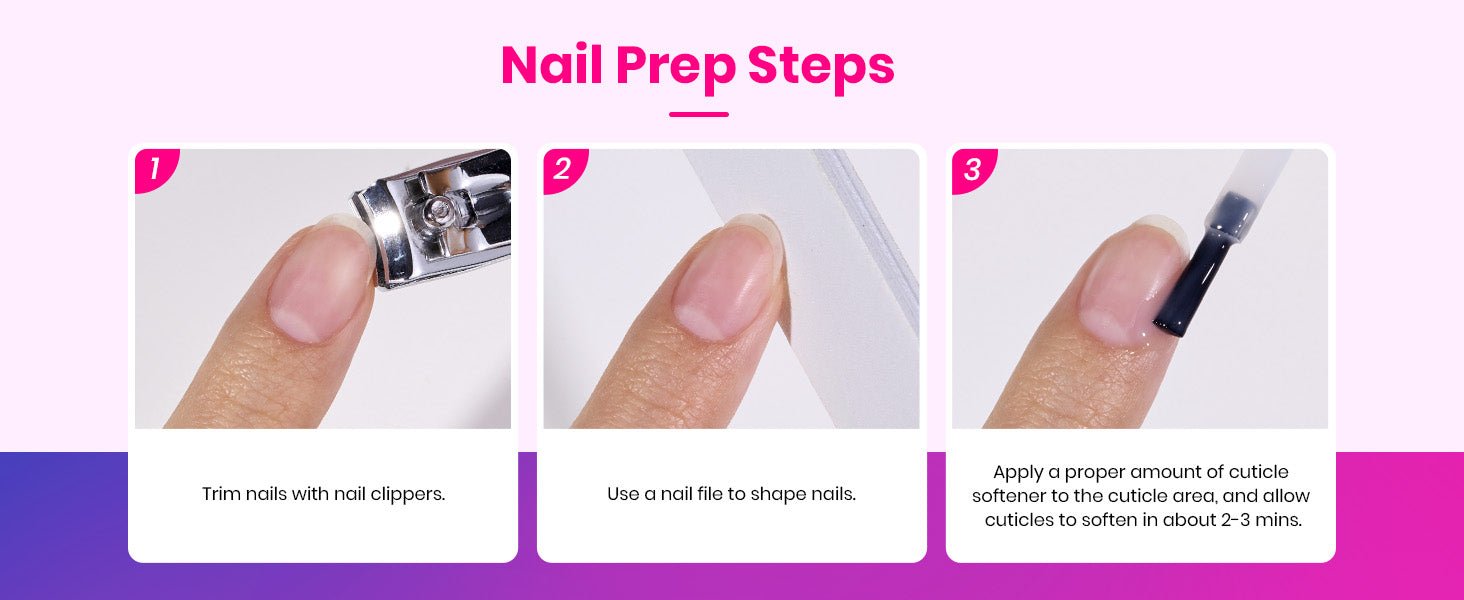 Nail Prep Steps

1

Trim nails with nail clippers.

2

Use a nail file to shape nails.

3

Apply a proper amount of cuticle softener to the cuticle area, and allow cuticles to soften in about 2-3 mins.