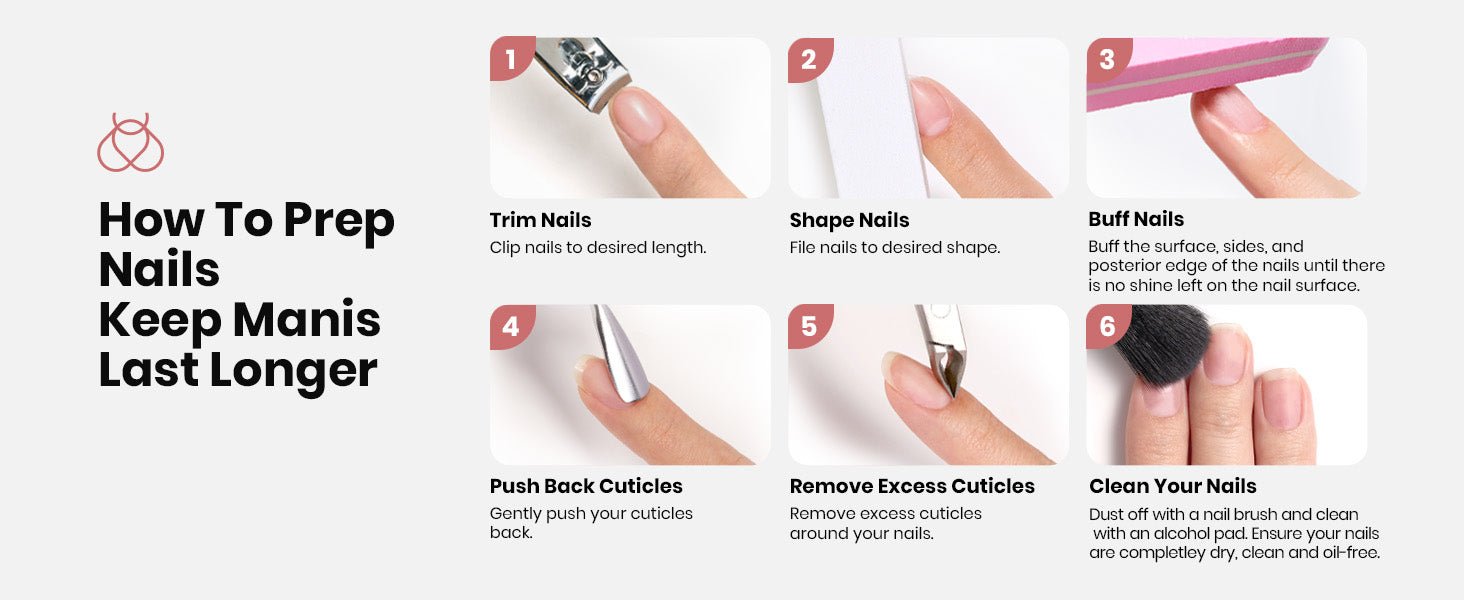 How To Prep Nails
Keep Manis Last Longer

1

Trim Nails
Clip nails to desired length.

2

Shape Nails
File nails to desired shape.

3

Buff Nails
Buff the surface, sides, and posterior edge of the nails until there is no shine left on the nail surface.

4

Push Back Cuticles
Gently push your cuticles back.

5

Remove Excess Cuticles
Remove excess cuticles around your nails.

6

Clean Your Nails
Dust off with a nail brush and clean with an alcohol pad. Ensure your nails are completley dry, clean and oil-free.