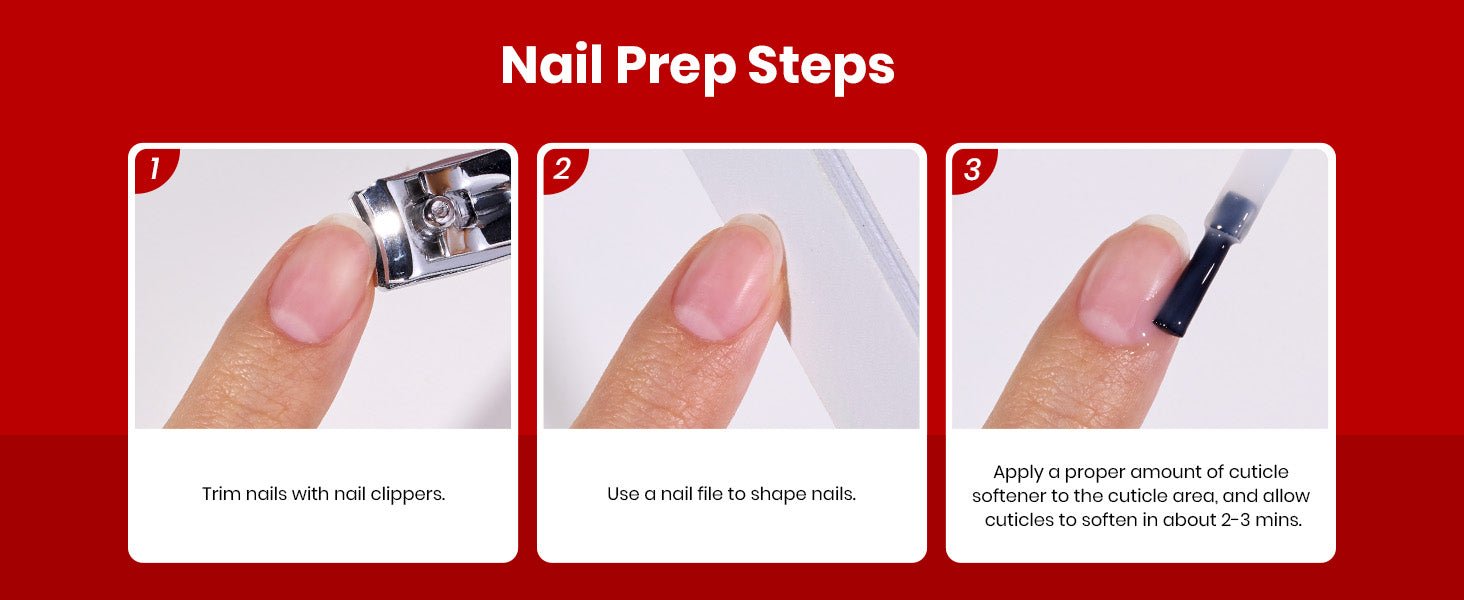 Nail Prep Steps

1

Trim nails with nail clippers.

2

Use a nail file to shape nails.

3

Apply a proper amount of cuticle softener to the cuticle area, and allow cuticles to soften in about 2-3 mins.