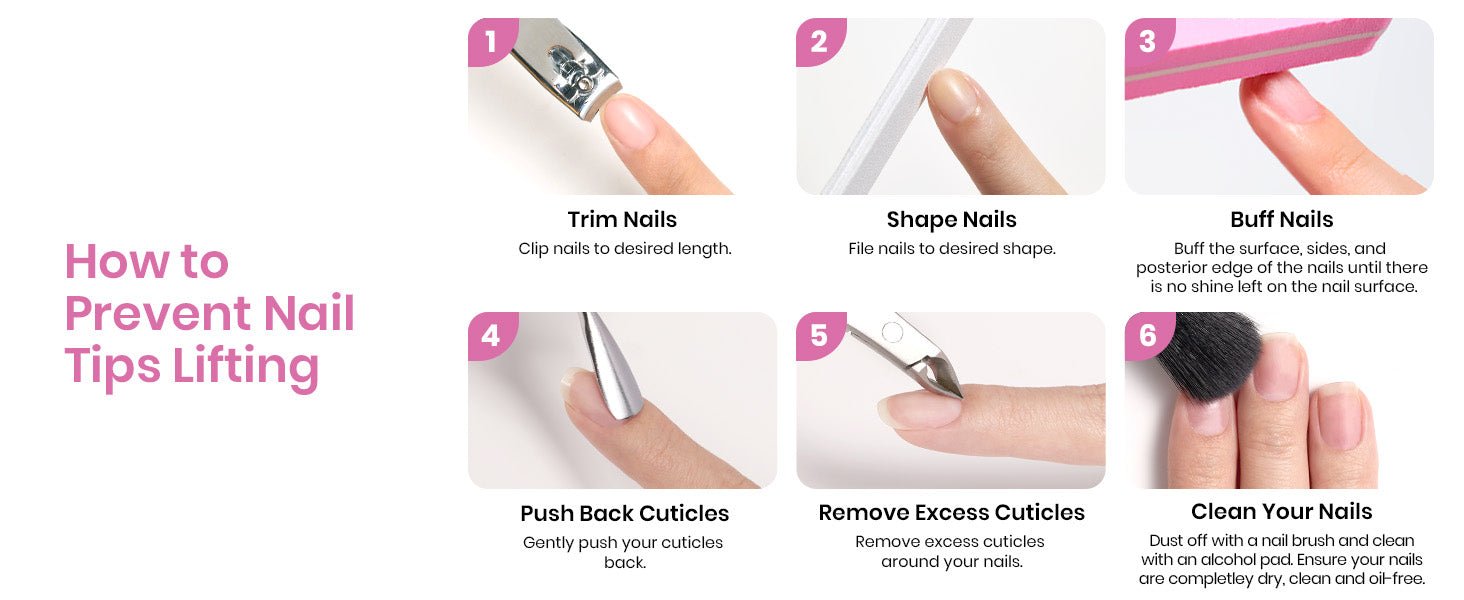 How to Prevent Nail Tips Lifting

1

Trim Nails

Clip nails to desired length.

2

Shape Nails

File nails to desired shape.

3

Buff Nails

Buff the surface, sides, and posterior edge of the nails until there is no shine left on the nail surface.

4

Push Back Cuticles

Gently push your cuticles back.

5

Remove Excess Cuticles

Remove excess cuticles around your nails.

6

Clean Your Nails

Dust off with a nail brush and clean with an alcohol pad. Ensure your nails are completley dry, clean and oil-free.