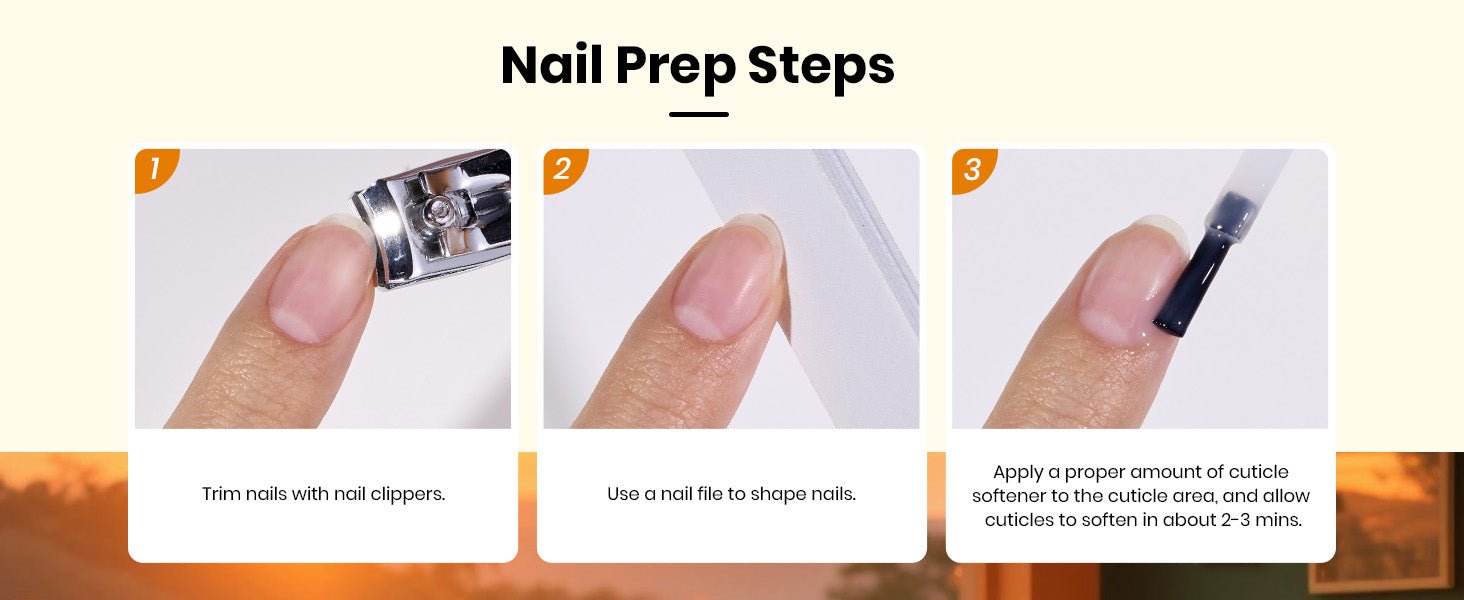 Nail Prep Steps

1

Trim nails with nail clippers.

2

Use a nail file to shape nails.

3

Apply a proper amount of cuticle softener to the cuticle area, and allow cuticles to soften in about 2-3 mins.