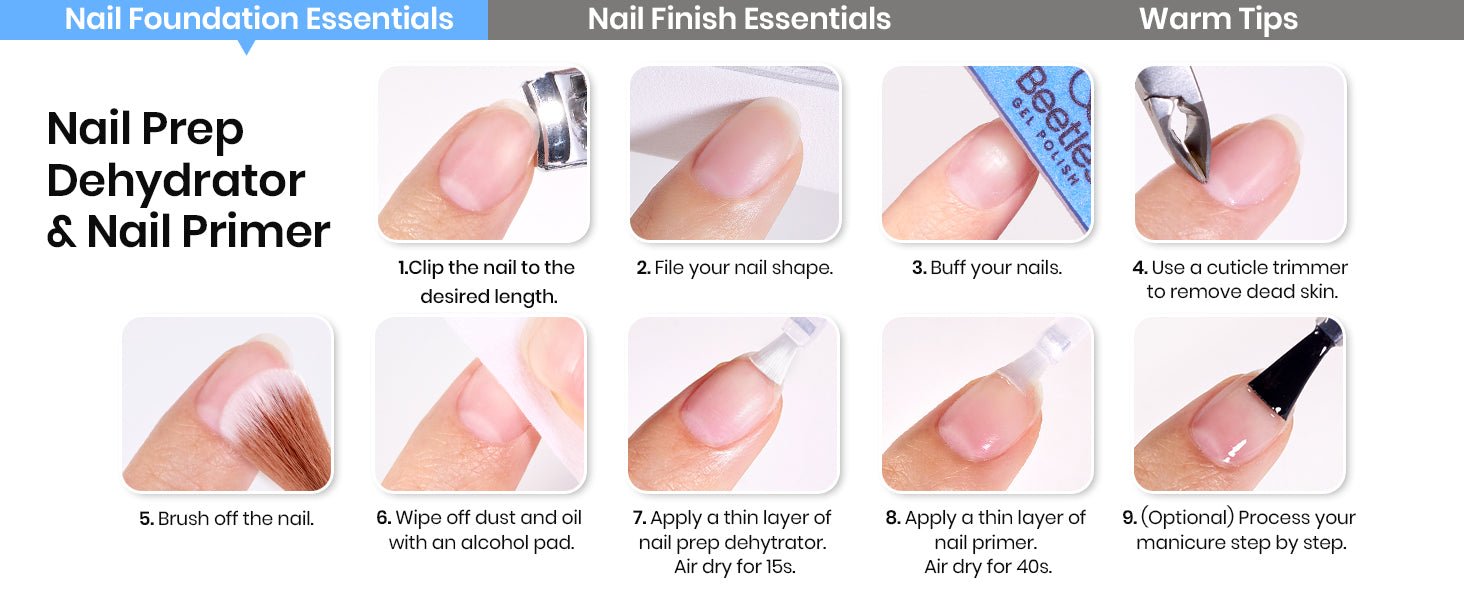 Nail Foundation Essentials
Nail Finish Essentials
Warm Tips

Nail Prep Dehydrator & Nail Primer

Beetles GEL POLISH

1.Clip the nail to the desired length.

2. File your nail shape.

3. Buff your nails.

4. Use a cuticle trimmer to remove dead skin.

5. Brush off the nail.

6. Wipe off dust and oil with an alcohol pad.

7. Apply a thin layer of nail prep dehytrator. Air dry for 15s.

8. Apply a thin layer of nail primer. Air dry for 40s.

9. (Optional) Process your manicure step by step.