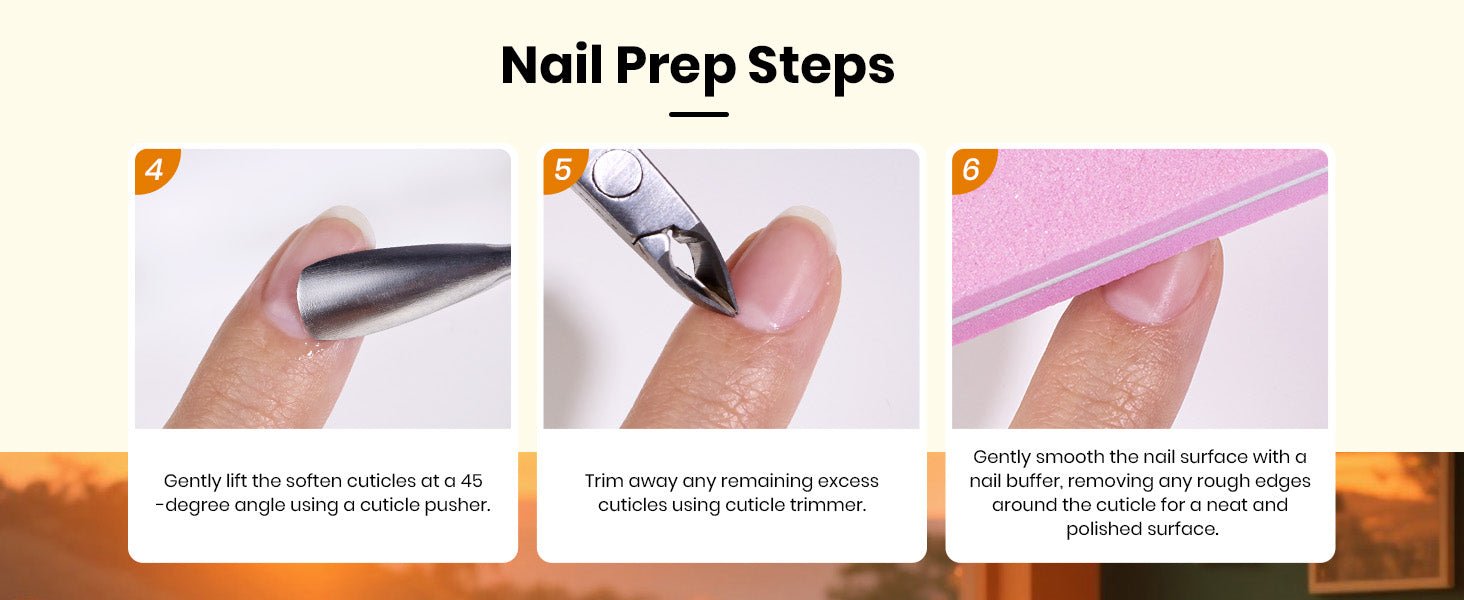 Nail Prep Steps

4

Gently lift the soften cuticles at a 45 -degree angle using a cuticle pusher.

5

Trim away any remaining excess cuticles using cuticle trimmer.

6

Gently smooth the nail surface with a nail buffer, removing any rough edges around the cuticle for a neat and polished surface.