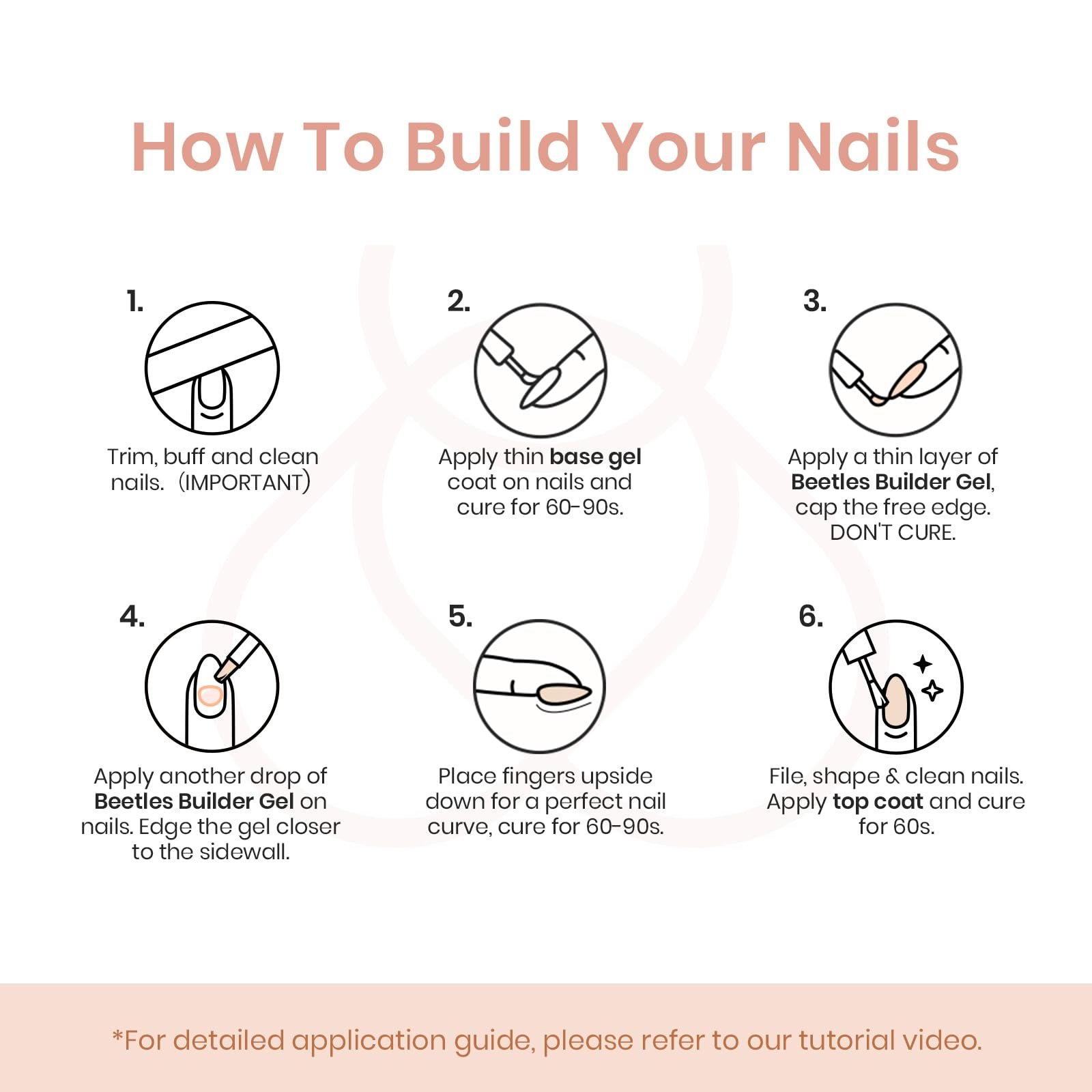 How To Build Your Nails

1.

Trim, buff and clean nails.（IMPORTANT）

2.

Apply thin base gel coat on nails and cure for 60-90s.

3.

Apply a thin layer of Beetles Builder Gel, cap the free edge. DON'T CURE.

4.

Apply another drop of Beetles Builder Gel on nails. Edge the gel closer to the sidewall.

5.

Place fingers upside down for a perfect nail curve, cure for 60-90s.

6.

File, shape & clean nails. Apply top coat and cure for 60s.

*For detailed application guide, please refer to our tutorial video.