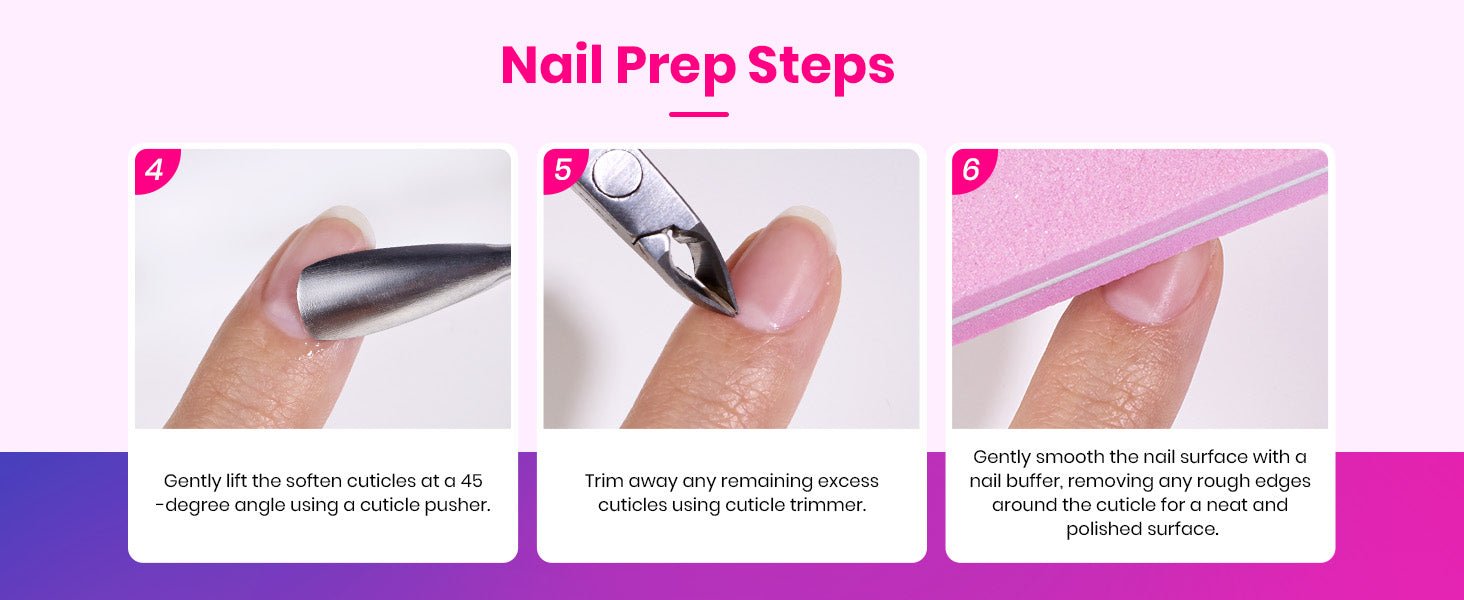 Nail Prep Steps

4

Gently lift the soften cuticles at a 45 -degree angle using a cuticle pusher.

5

Trim away any remaining excess cuticles using cuticle trimmer.

6

Gently smooth the nail surface with a nail buffer, removing any rough edges around the cuticle for a neat and polished surface.