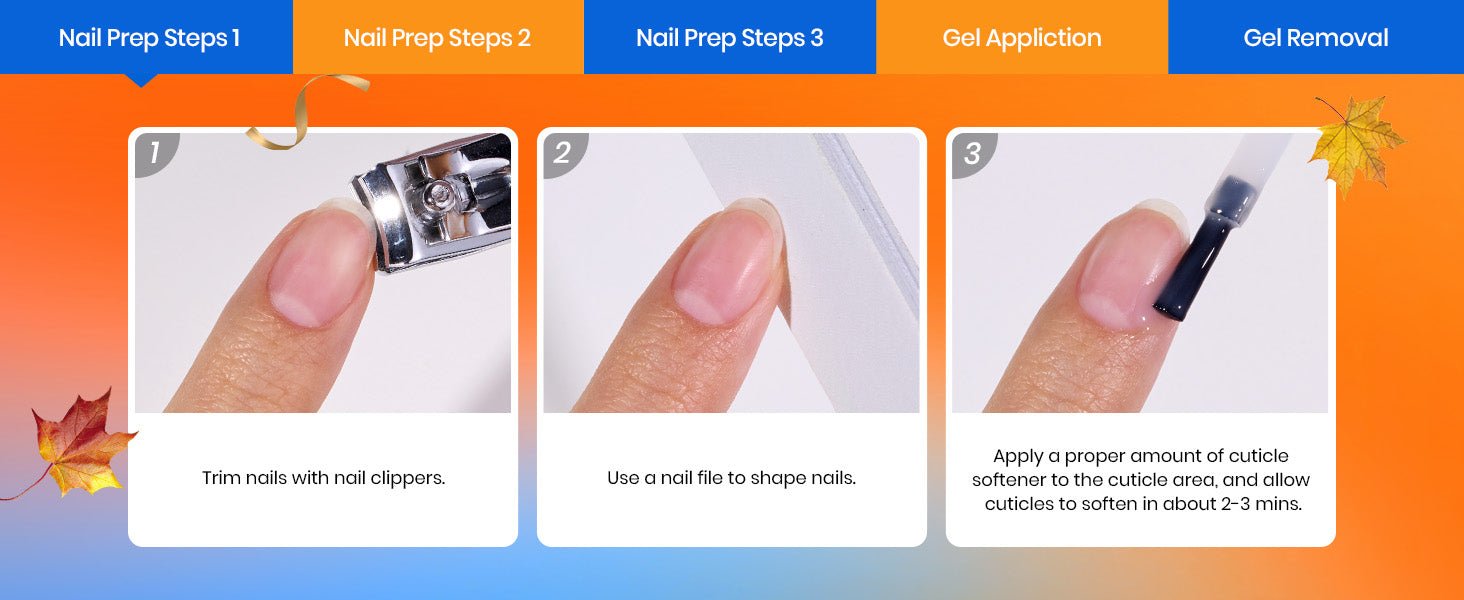 Nail Prep Steps 1
Nail Prep Steps 2
Nail Prep Steps 3
Gel Appliction
Gel Removal

1

Trim nails with nail clippers.

2

Use a nail file to shape nails.

3

Apply a proper amount of cuticle softener to the cuticle area, and allow cuticles to soften in about 2-3 mins.