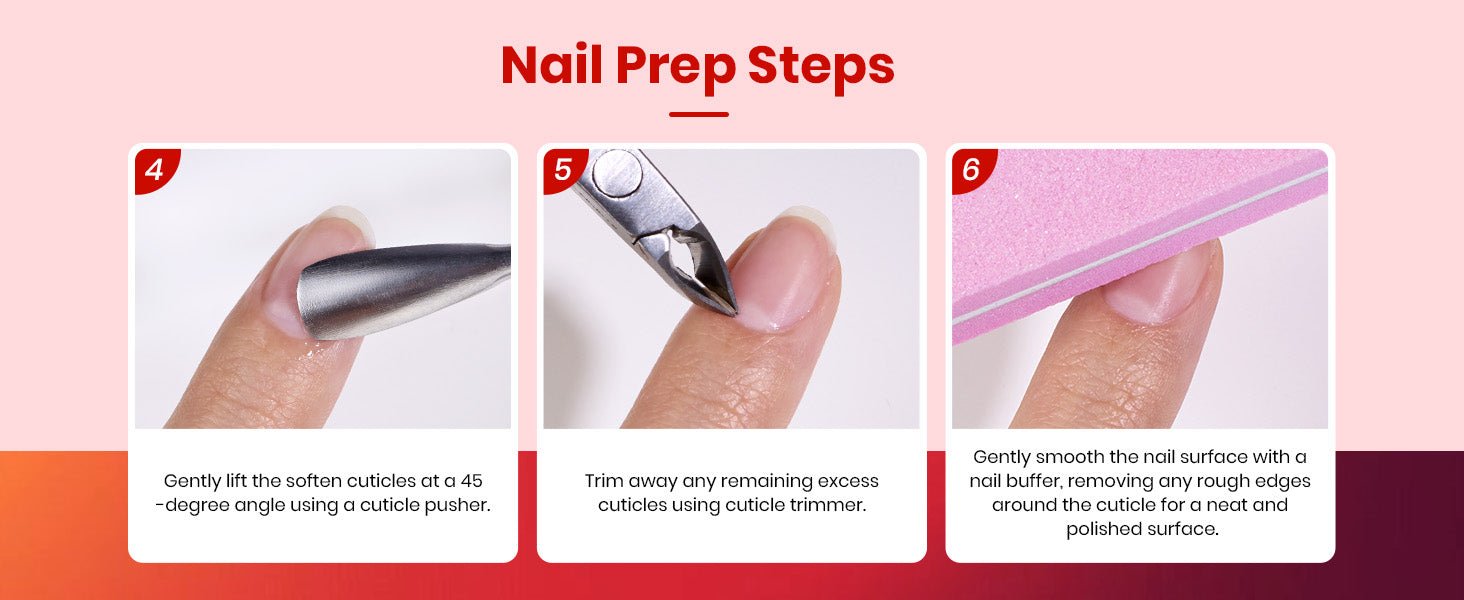 Nail Prep Steps

4

Gently lift the soften cuticles at a 45 -degree angle using a cuticle pusher.

5

Trim away any remaining excess cuticles using cuticle trimmer.

6

Gently smooth the nail surface with a nail buffer, removing any rough edges around the cuticle for a neat and polished surface.