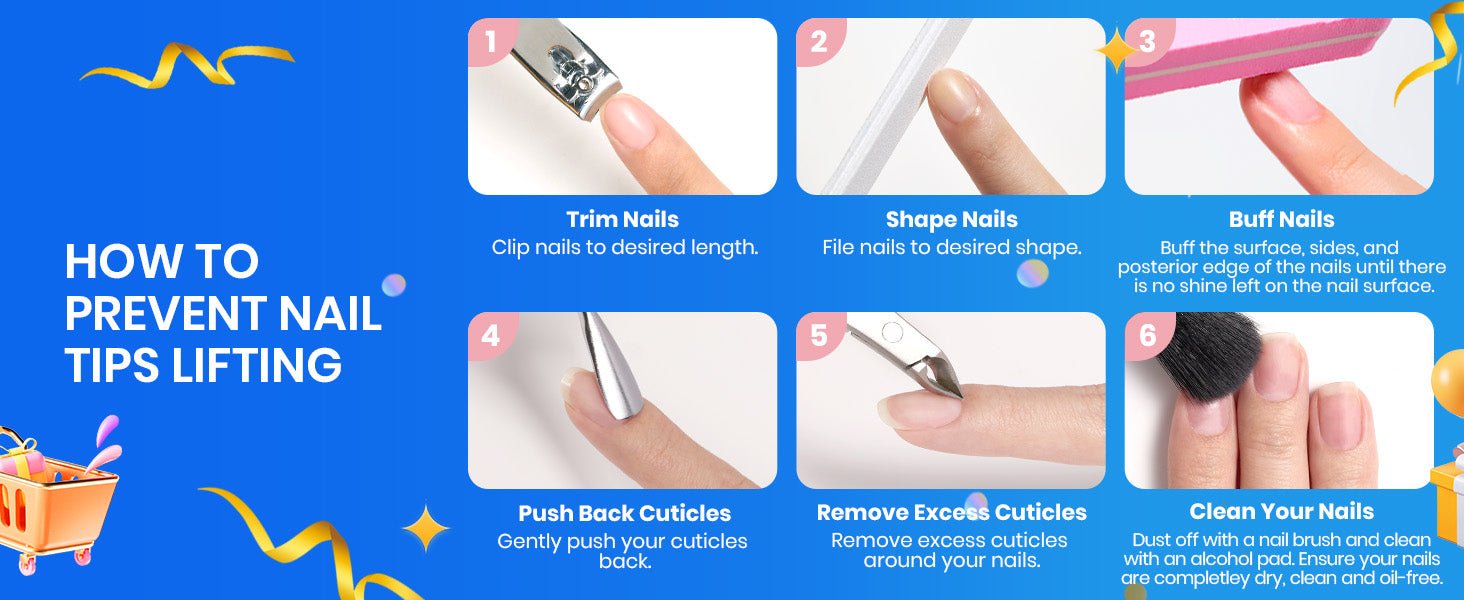 HOW TO PREVENT NAIL TIPS LIFTING

1

Trim Nails
Clip nails to desired length.

2

Shape Nails
File nails to desired shape.

3

Buff Nails
Buff the surface, sides, and posterior edge of the nails until there is no shine left on the nail surface.

4

Push Back Cuticles
Gently push your cuticles back.

5

Remove Excess Cuticles
Remove excess cuticles around your nails.

6

Clean Your Nails
Dust off with a nail brush and clean with an alcohol pad. Ensure your nails are completley dry, clean and oil-free.