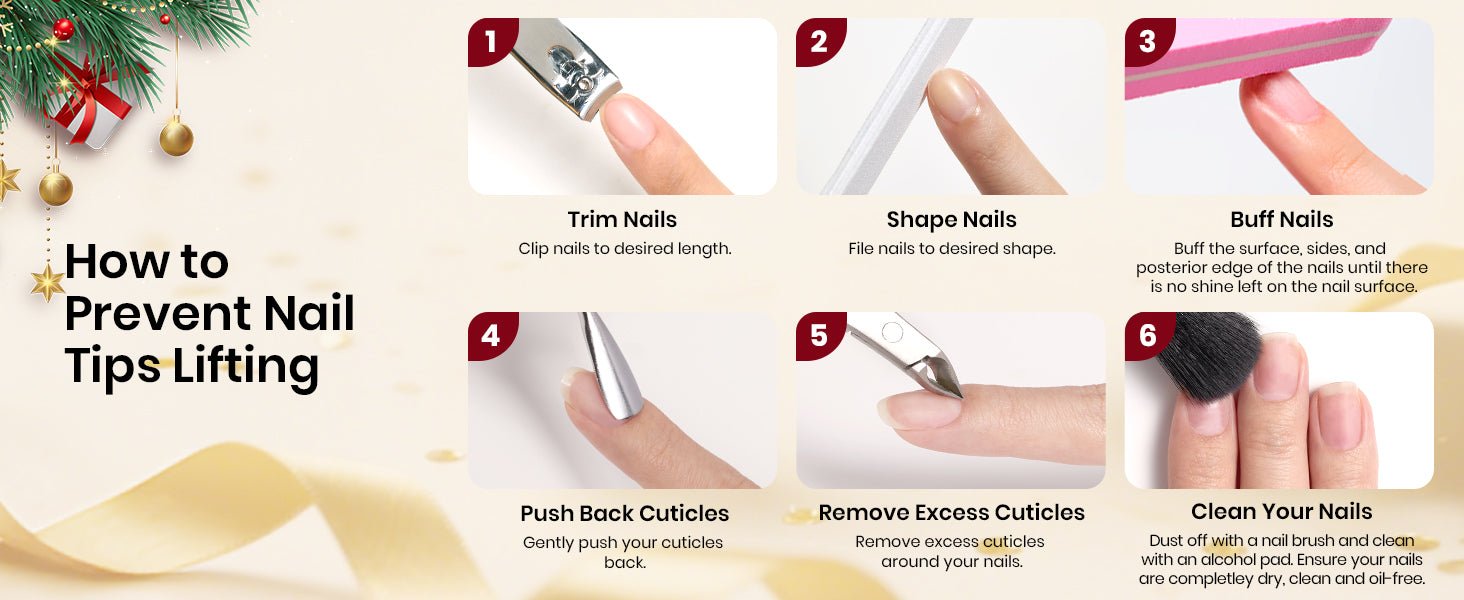 How to Prevent Nail Tips Lifting

1

Trim Nails

Clip nails to desired length.

2

Shape Nails

File nails to desired shape.

3

Buff Nails

Buff the surface, sides, and posterior edge of the nails until there is no shine left on the nail surface.

4

Push Back Cuticles

Gently push your cuticles back.

5

Remove Excess Cuticles

Remove excess cuticles around your nails.

6

Clean Your Nails

Dust off with a nail brush and clean with an alcohol pad. Ensure your nails are completley dry, clean and oil-free.