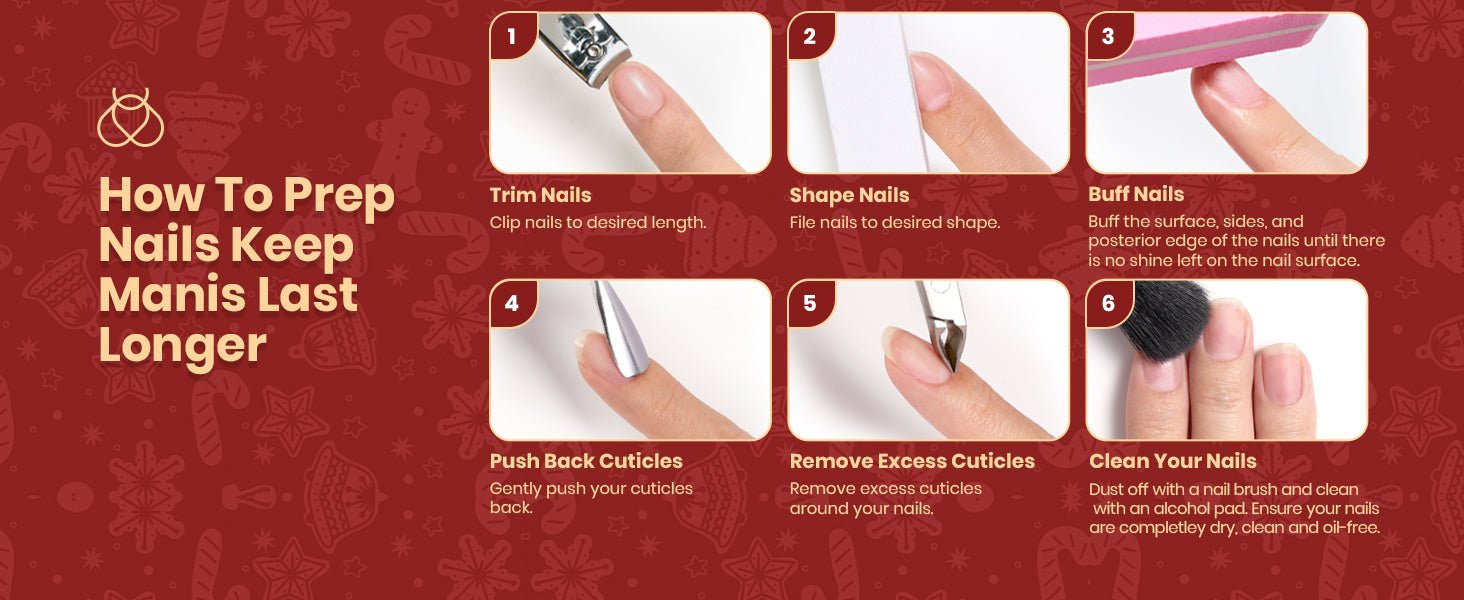 How To Prep Nails Keep Manis Last Longer

1
Trim Nails
Clip nails to desired length.

2
Shape Nails
File nails to desired shape.

3
Buff Nails
Buff the surface, sides, and posterior edge of the nails until there is no shine left on the nail surface.

4
Push Back Cuticles
Gently push your cuticles back.

5
Remove Excess Cuticles
Remove excess cuticles around your nails.

6
Clean Your Nails
Dust off with a nail brush and clean with an alcohol pad. Ensure your nails are completley dry, clean and oil-free.