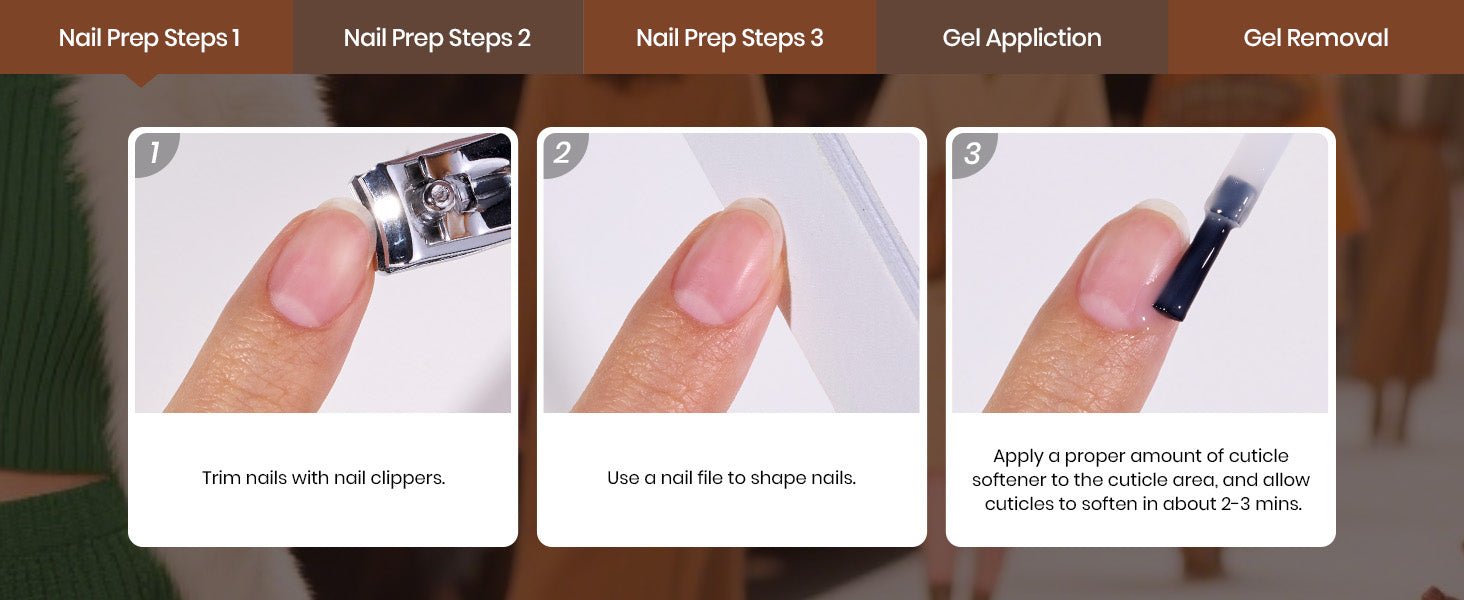 Nail Prep Steps 1
Nail Prep Steps 2
Nail Prep Steps 3
Gel Appliction
Gel Removal

1

Trim nails with nail clippers.

2

Use a nail file to shape nails.

3

Apply a proper amount of cuticle softener to the cuticle area, and allow cuticles to soften in about 2-3 mins.