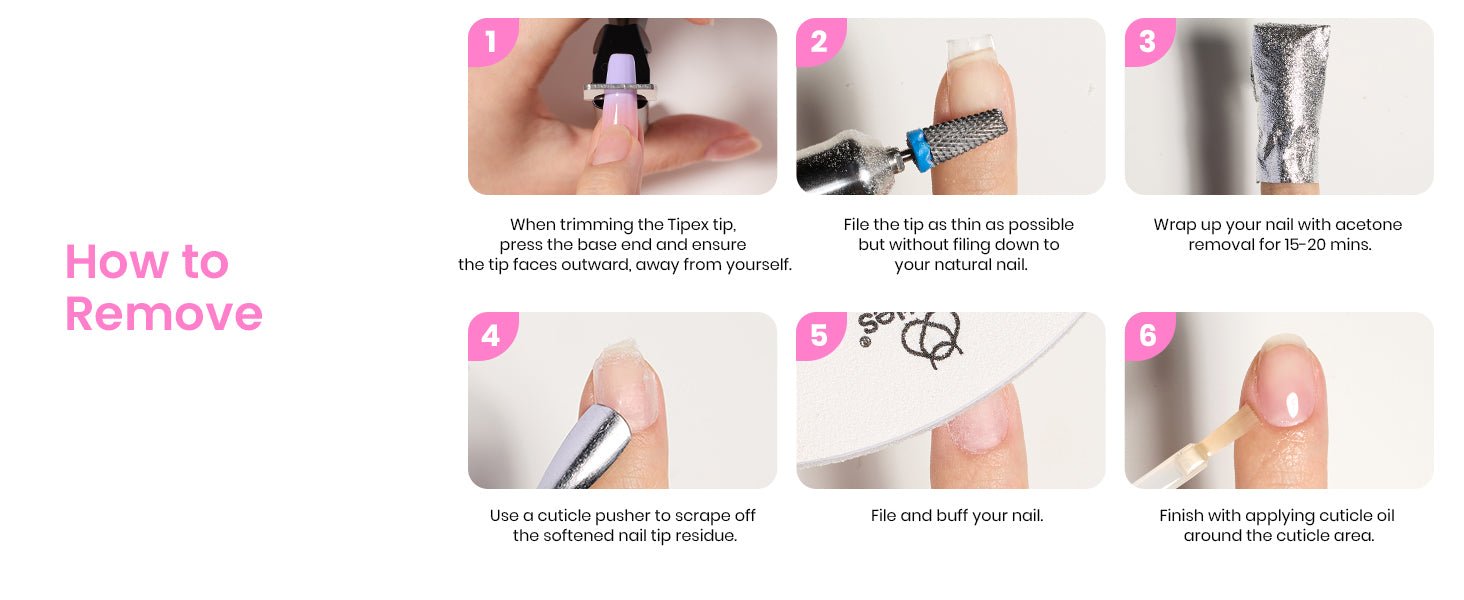 How to Remove

1

When trimming the Tipex tip, press the base end and ensure the tip faces outward, away from yourself.

2

File the tip as thin as possible but without filing down to your natural nail.

3

Wrap up your nail with acetone removal for 15-20 mins.

4

Use a cuticle pusher to scrape off the softened nail tip residue.

5

File and buff your nail.

6

Finish with applying cuticle oil around the cuticle area.