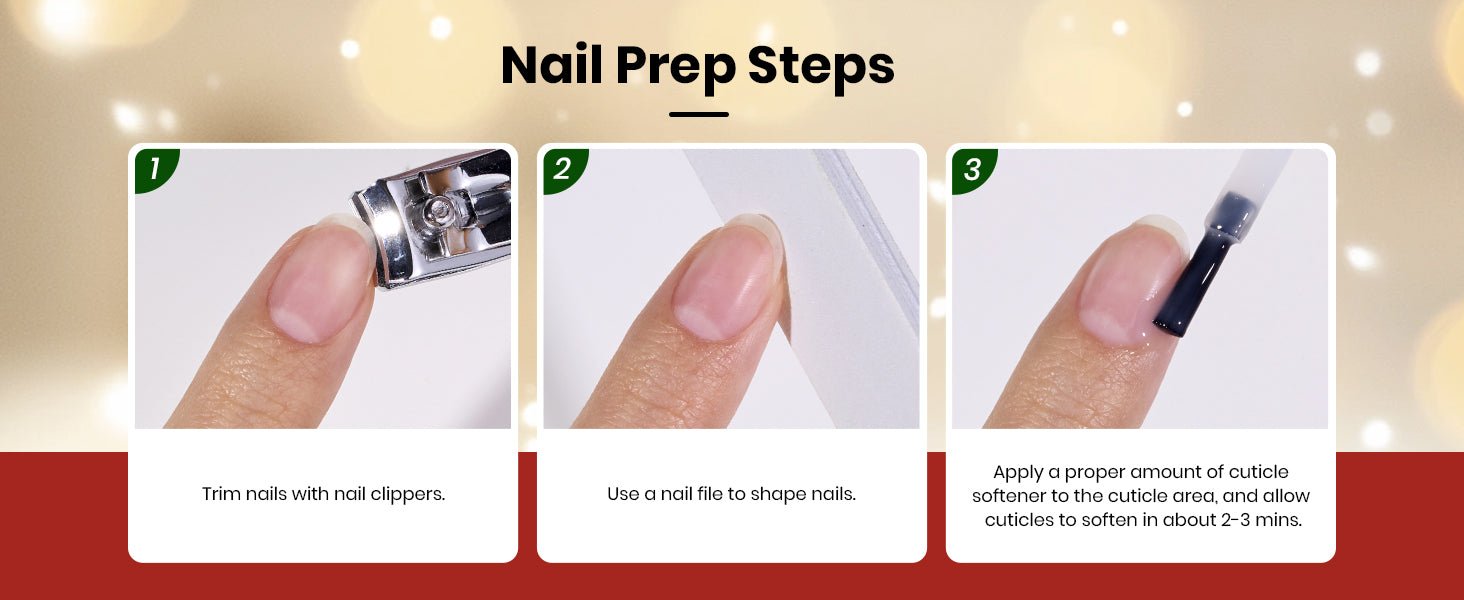 Nail Prep Steps

1

Trim nails with nail clippers.

2

Use a nail file to shape nails.

3

Apply a proper amount of cuticle softener to the cuticle area, and allow cuticles to soften in about 2-3 mins.