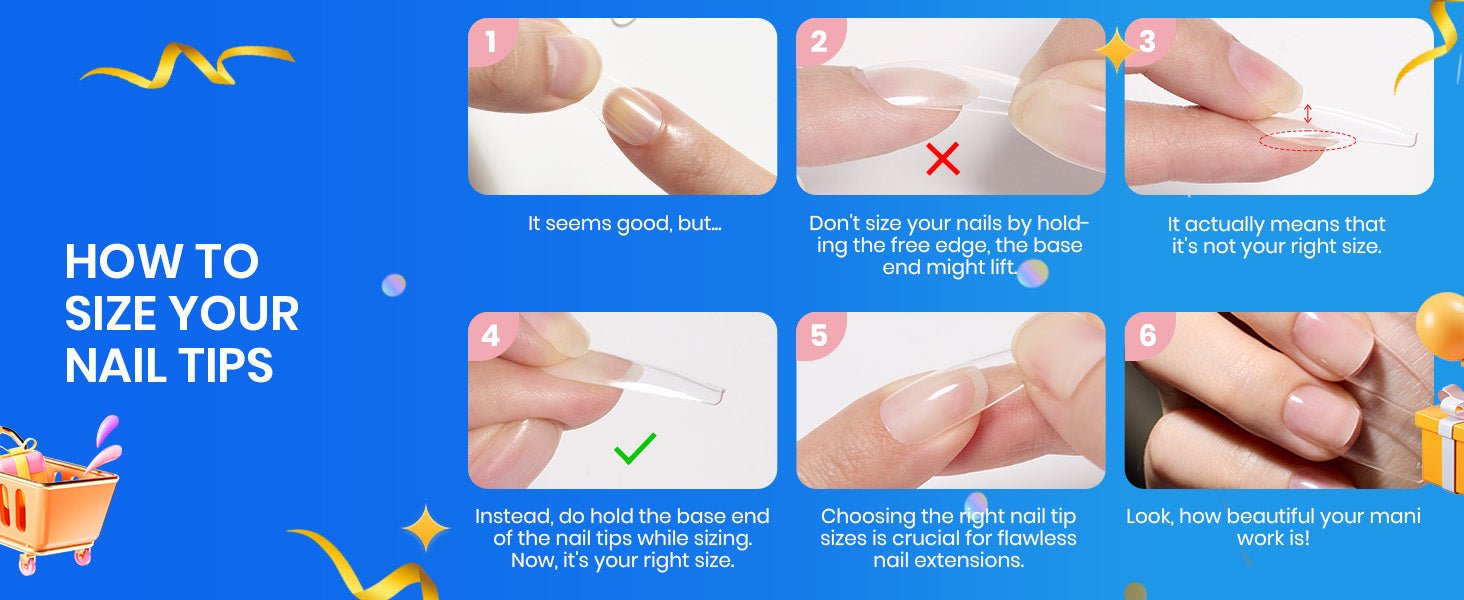 HOW TO SIZE YOUR NAIL TIPS

1
It seems good, but...

2
Don't size your nails by holding the free edge, the base end might lift.

3
It actually means that it's not your right size.

4
Instead, do hold the base end of the nail tips while sizing. Now, it's your right size.

5
Choosing the right nail tip sizes is crucial for flawless nail extensions.

6
Look, how beautiful your mani work is!