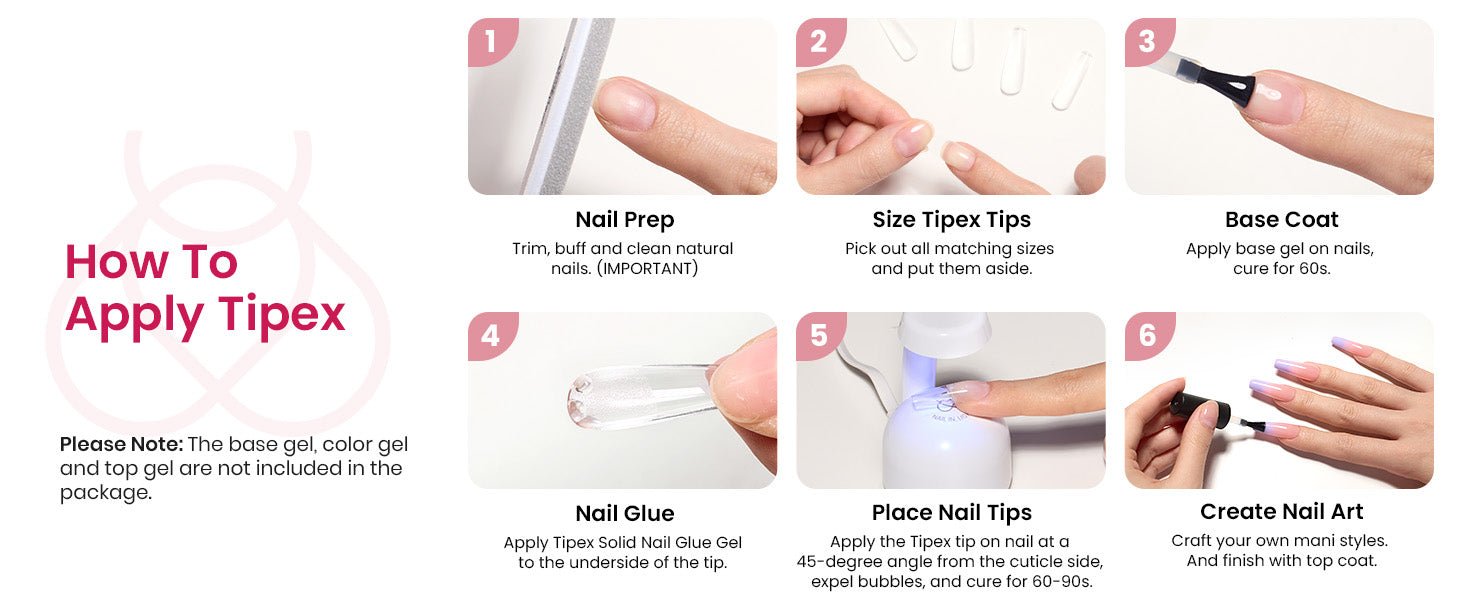 How To Apply Tipex

Please Note: The base gel, color gel and top gel are not included in the package.

1

Nail Prep

Trim, buff and clean natural nails. (IMPORTANT)

2

Size Tipex Tips

Pick out all matching sizes and put them aside.

3

Base Coat

Apply base gel on nails, cure for 60s.

4

Nail Glue

Apply Tipex Solid Nail Glue Gel to the underside of the tip.

5

Place Nail Tips

Apply the Tipex tip on nail at a 45-degree angle from the cuticle side, expel bubbles, and cure for 60-90s.

6

Create Nail Art

Craft your own mani styles. And finish with top coat.