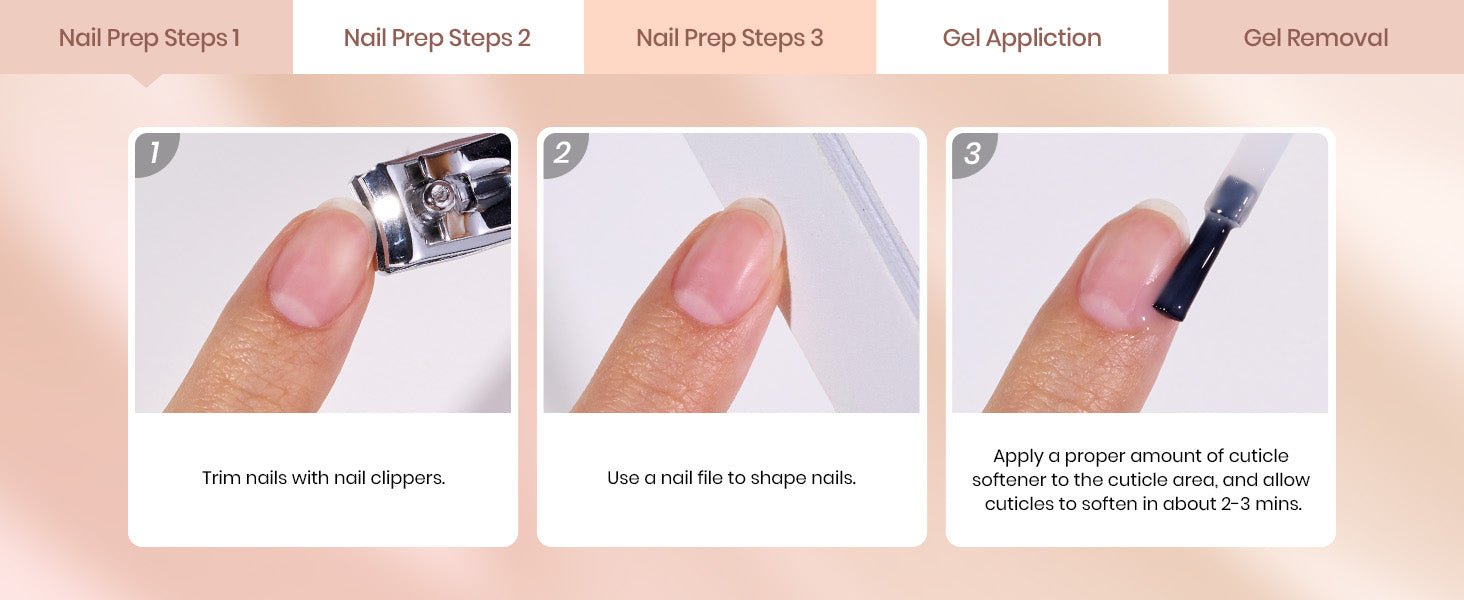 Nail Prep Steps 1

Nail Prep Steps 2

Nail Prep Steps 3

Gel Appliction

Gel Removal

1

Trim nails with nail clippers.

2

Use a nail file to shape nails.

3

Apply a proper amount of cuticle softener to the cuticle area, and allow cuticles to soften in about 2-3 mins.