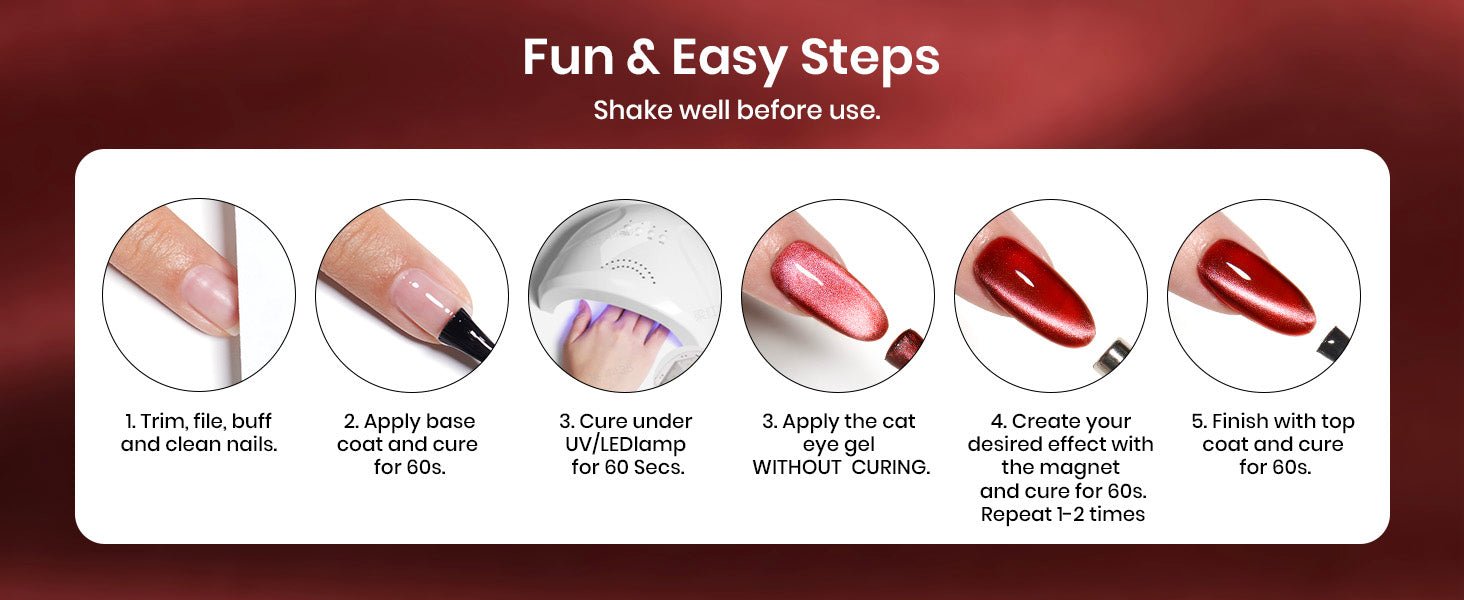 Fun & Easy Steps
Shake well before use.

1. Trim, file, buff and clean nails.

2. Apply base coat and cure for 60s.

3. Cure under UV/LEDlamp for 60 Secs.

3. Apply the cat eye gel WITHOUT CURING.

4. Create your desired effect with the magnet and cure for 60s. Repeat 1-2 times

5. Finish with top coat and cure for 60s.