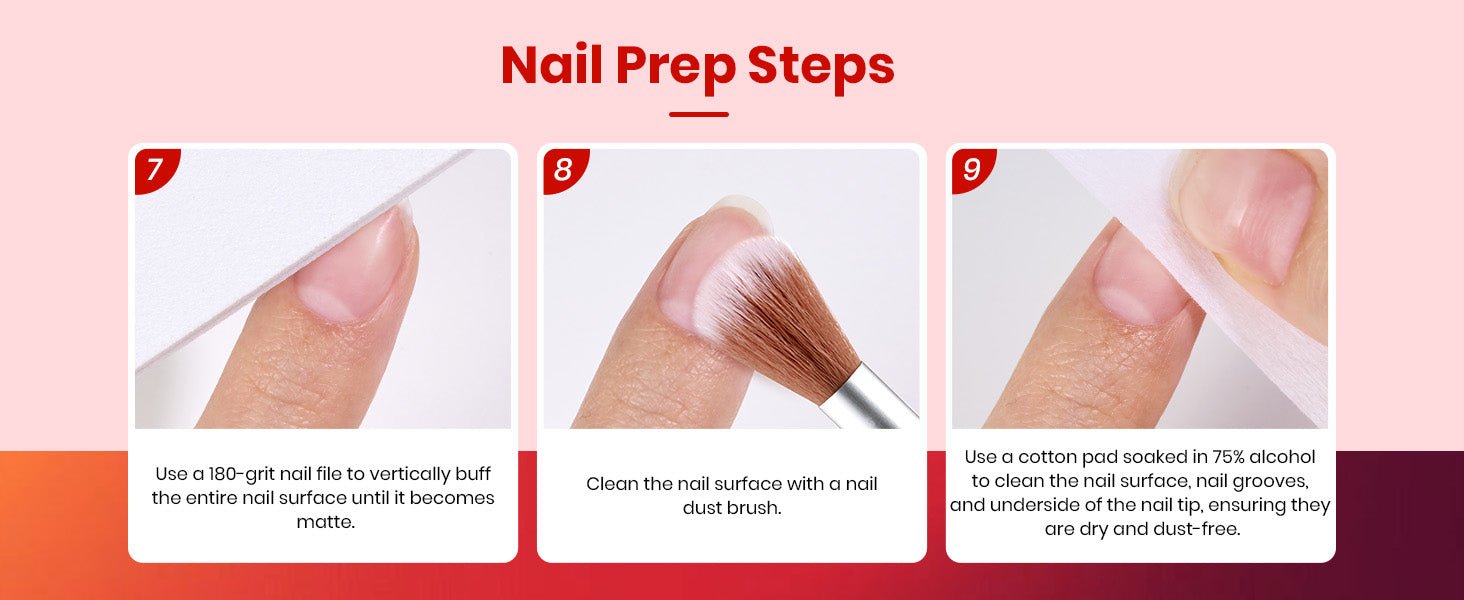 Nail Prep Steps

7

Use a 180-grit nail file to vertically buff the entire nail surface until it becomes matte.

8

Clean the nail surface with a nail dust brush.

9

Use a cotton pad soaked in 75% alcohol to clean the nail surface, nail grooves, and underside of the nail tip, ensuring they are dry and dust-free.