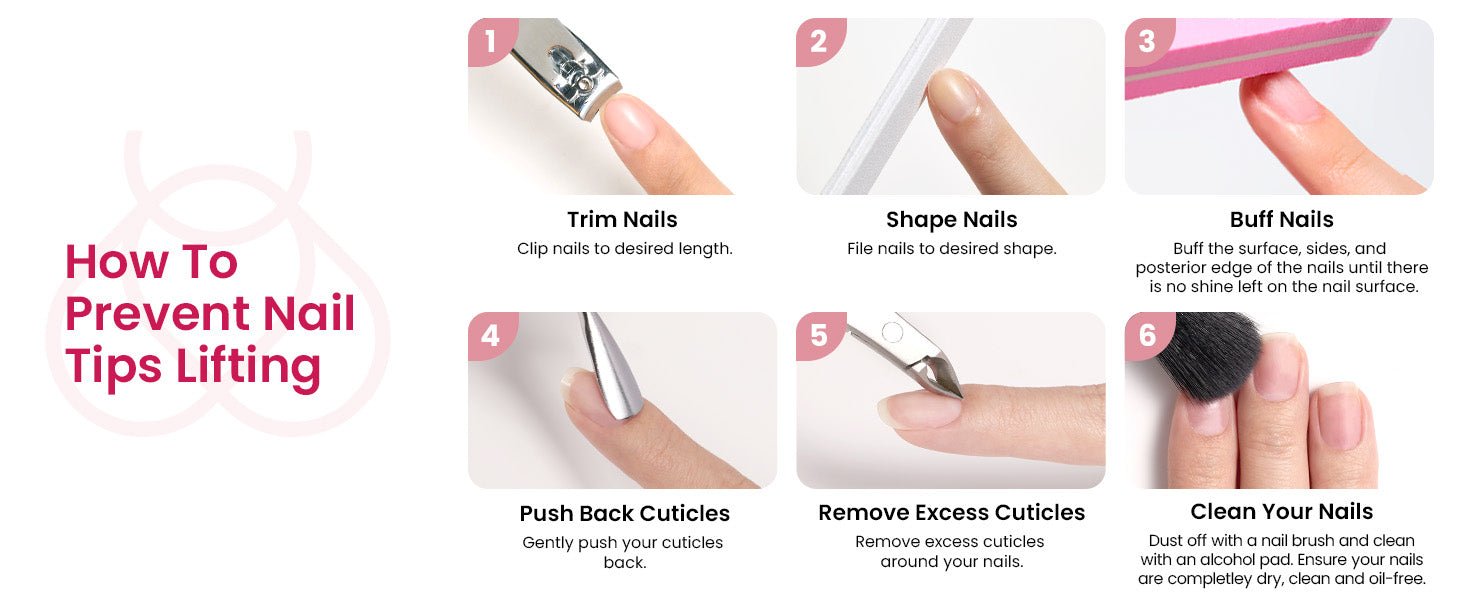 How To Prevent Nail Tips Lifting

1
Trim Nails
Clip nails to desired length.

2
Shape Nails
File nails to desired shape.

3
Buff Nails
Buff the surface, sides, and posterior edge of the nails until there is no shine left on the nail surface.

4
Push Back Cuticles
Gently push your cuticles back.

5
Remove Excess Cuticles
Remove excess cuticles around your nails.

6
Clean Your Nails
Dust off with a nail brush and clean with an alcohol pad. Ensure your nails are completley dry, clean and oil-free.