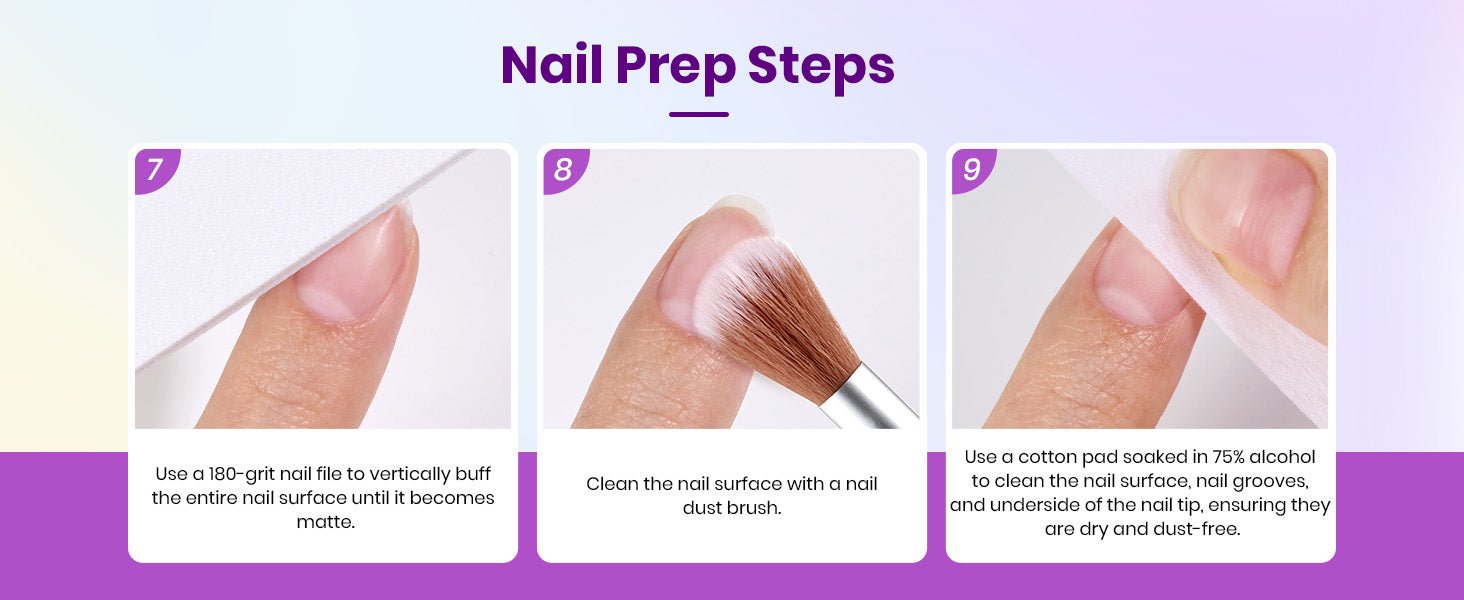 Nail Prep Steps

7

Use a 180-grit nail file to vertically buff the entire nail surface until it becomes matte.

8

Clean the nail surface with a nail dust brush.

9

Use a cotton pad soaked in 75% alcohol to clean the nail surface, nail grooves, and underside of the nail tip, ensuring they are dry and dust-free.