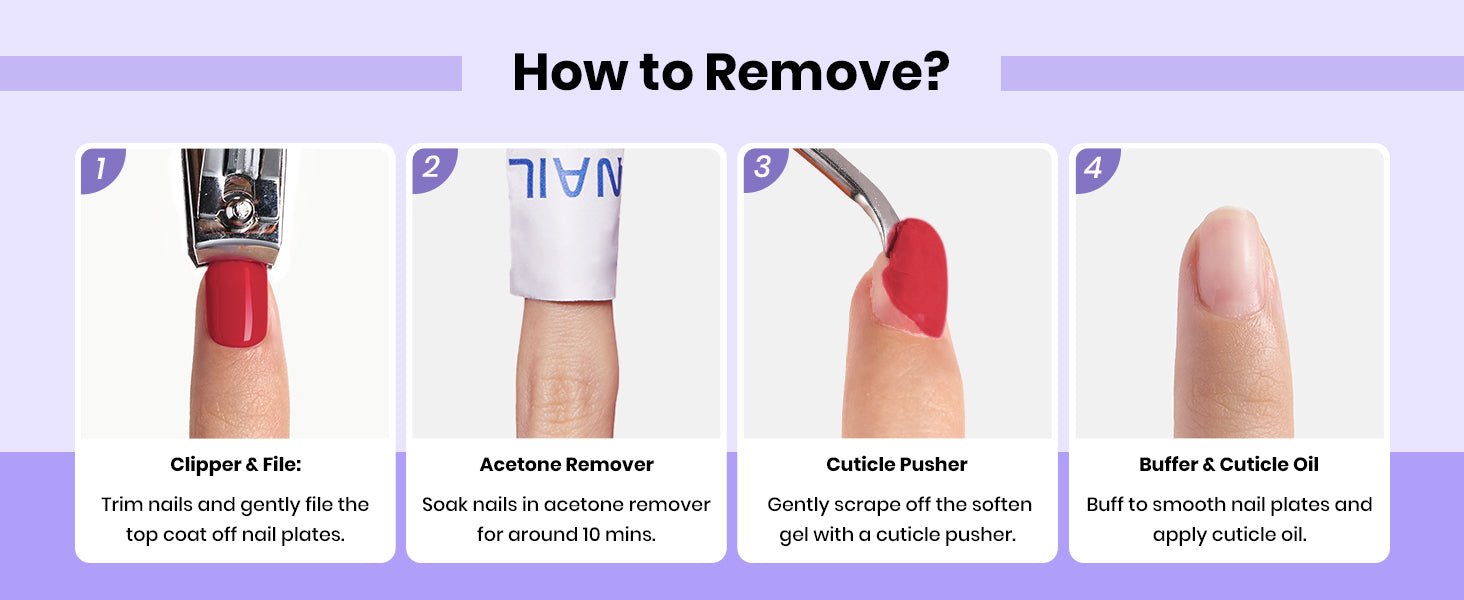 How to Remove?

1

Clipper & File:

Trim nails and gently file the top coat off nail plates.

2

NAIL

Acetone Remover

Soak nails in acetone remover for around 10 mins.

3

Cuticle Pusher

Gently scrape off the soften gel with a cuticle pusher.

4

Buffer & Cuticle Oil

Buff to smooth nail plates and apply cuticle oil.