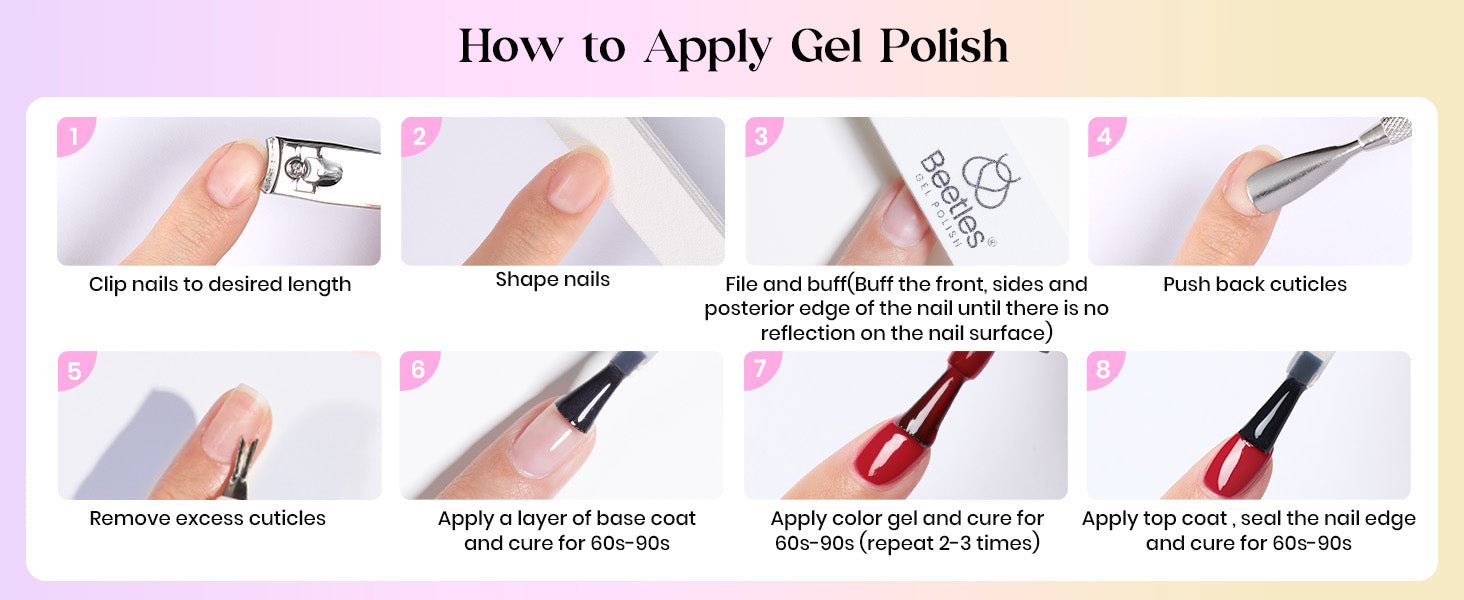 How to Apply Gel Polish

1
Clip nails to desired length

2
Shape nails

3
Beetles® GEL POLISH
File and buff(Buff the front, sides and posterior edge of the nail until there is no reflection on the nail surface)

4
Push back cuticles

5
Remove excess cuticles

6
Apply a layer of base coat and cure for 60s-90s

7
Apply color gel and cure for 60s-90s (repeat 2-3 times)

8
Apply top coat , seal the nail edge and cure for 60s-90s