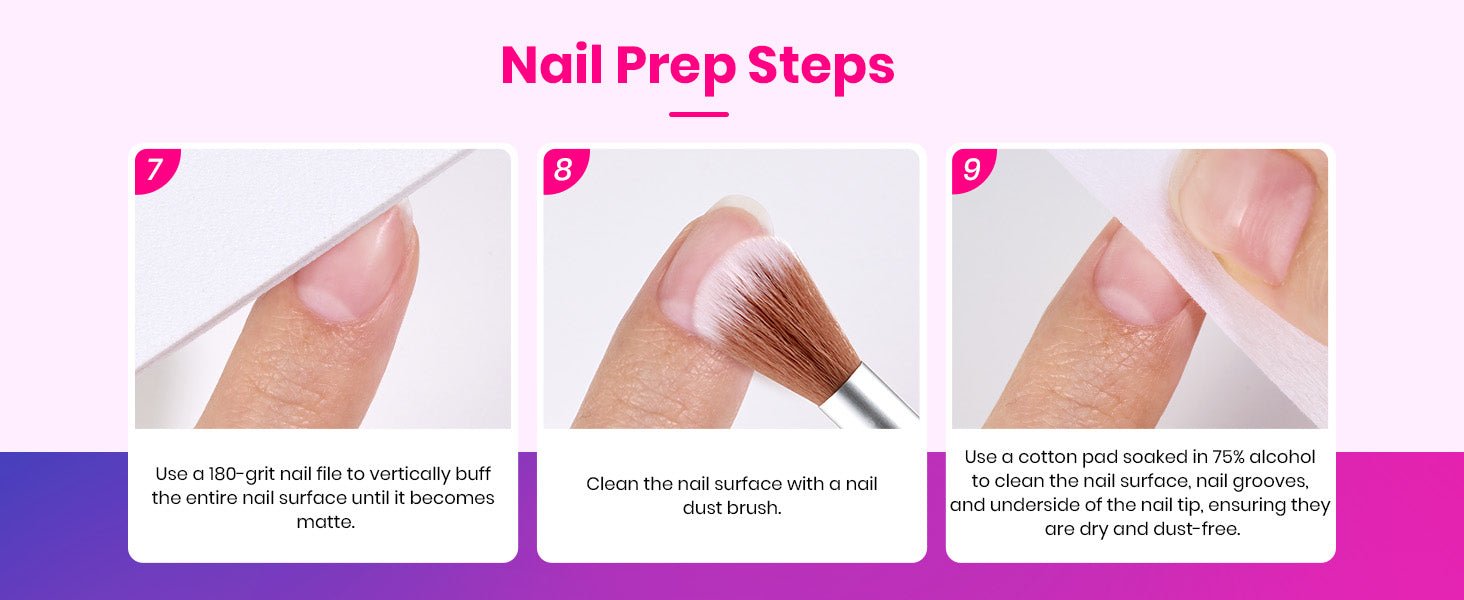 Nail Prep Steps

7

Use a 180-grit nail file to vertically buff the entire nail surface until it becomes matte.

8

Clean the nail surface with a nail dust brush.

9

Use a cotton pad soaked in 75% alcohol to clean the nail surface, nail grooves, and underside of the nail tip, ensuring they are dry and dust-free.