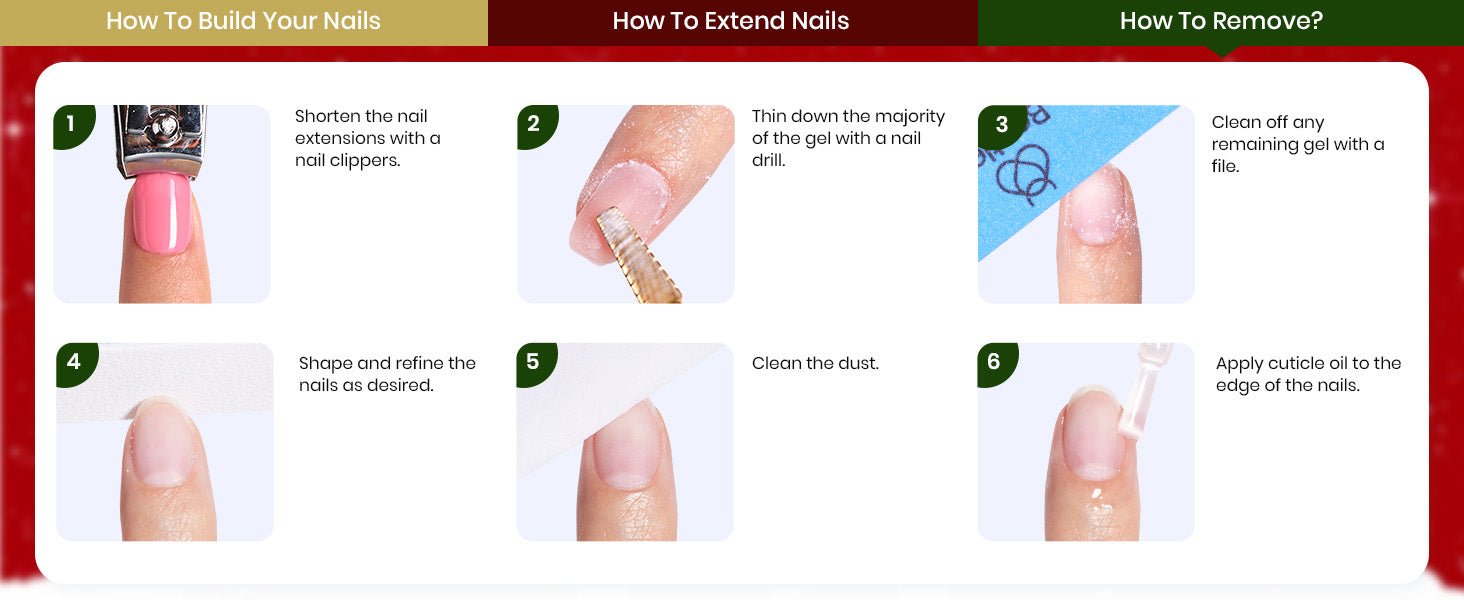 How To Build Your Nails

How To Extend Nails

How To Remove?

1

Shorten the nail extensions with a nail clippers.

2

Thin down the majority of the gel with a nail drill.

3

Clean off any remaining gel with a file.

4

Shape and refine the nails as desired.

5

Clean the dust.

6

Apply cuticle oil to the edge of the nails.