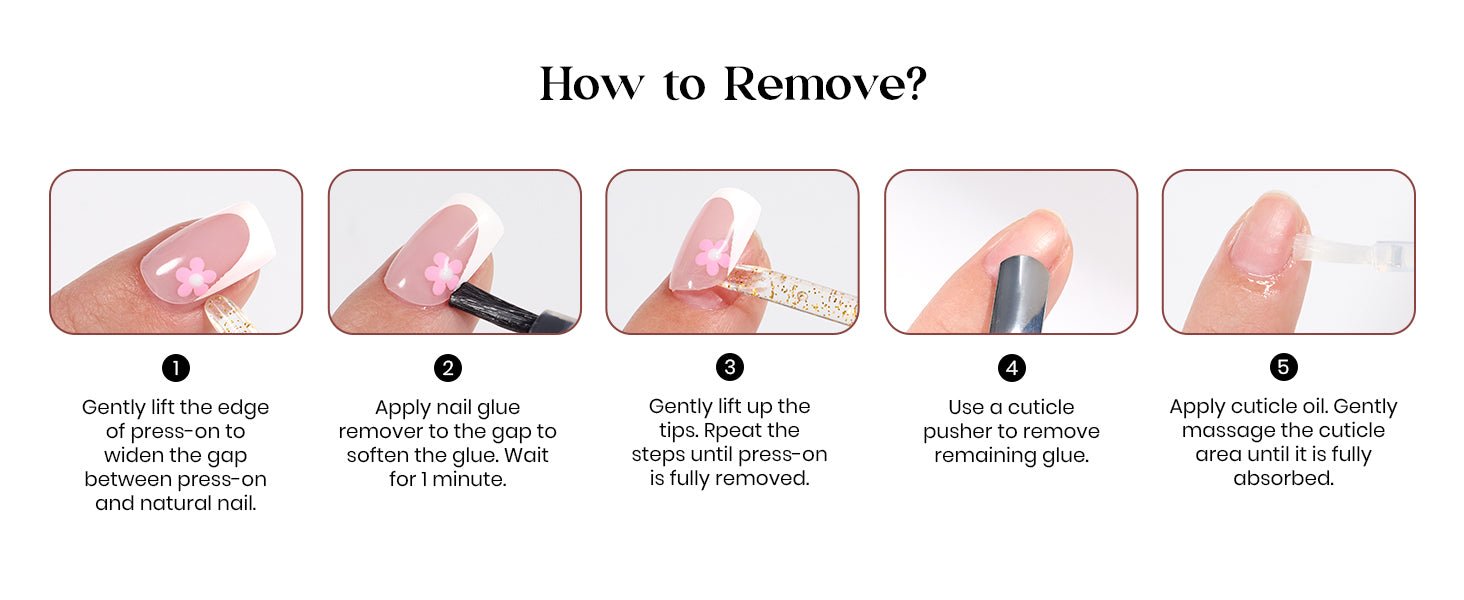 How to Remove?

1
Gently lift the edge of press-on to widen the gap between press-on and natural nail.

2
Apply nail glue remover to the gap to soften the glue. Wait for 1 minute.

3
Gently lift up the tips. Rpeat the steps until press-on is fully removed.

4
Use a cuticle pusher to remove remaining glue.

5
Apply cuticle oil. Gently massage the cuticle area until it is fully absorbed.