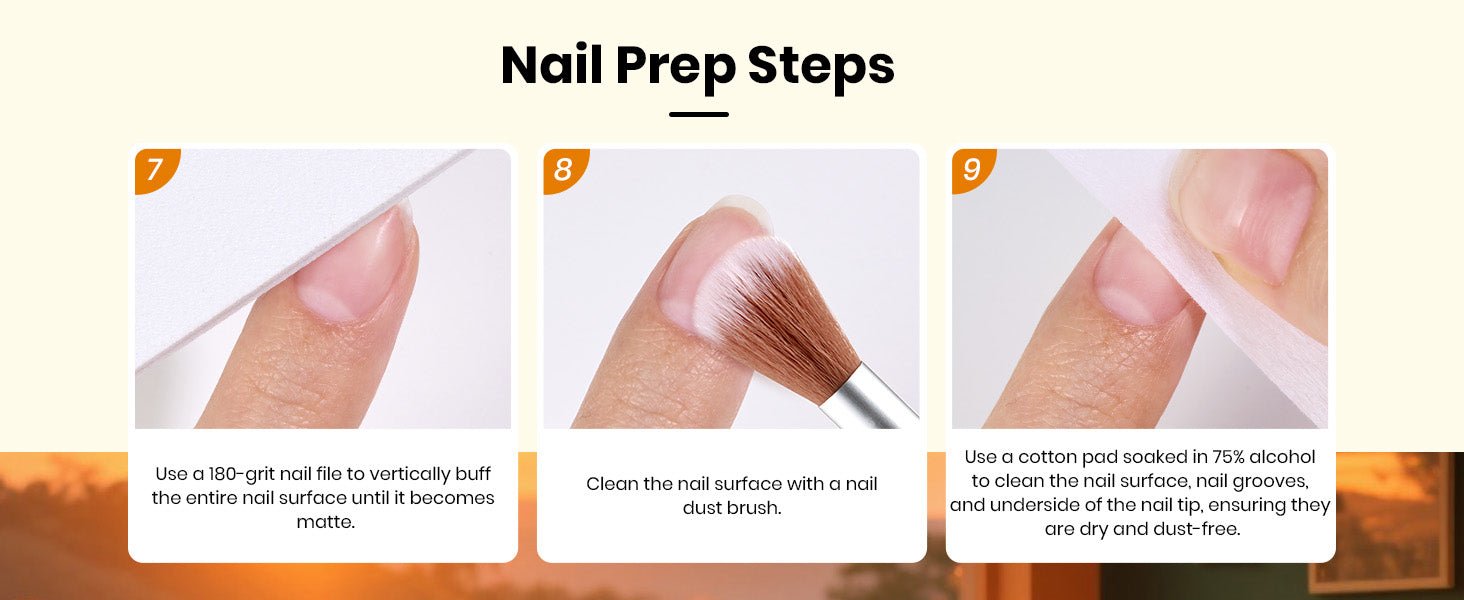 Nail Prep Steps

7

Use a 180-grit nail file to vertically buff the entire nail surface until it becomes matte.

8

Clean the nail surface with a nail dust brush.

9

Use a cotton pad soaked in 75% alcohol to clean the nail surface, nail grooves, and underside of the nail tip, ensuring they are dry and dust-free.