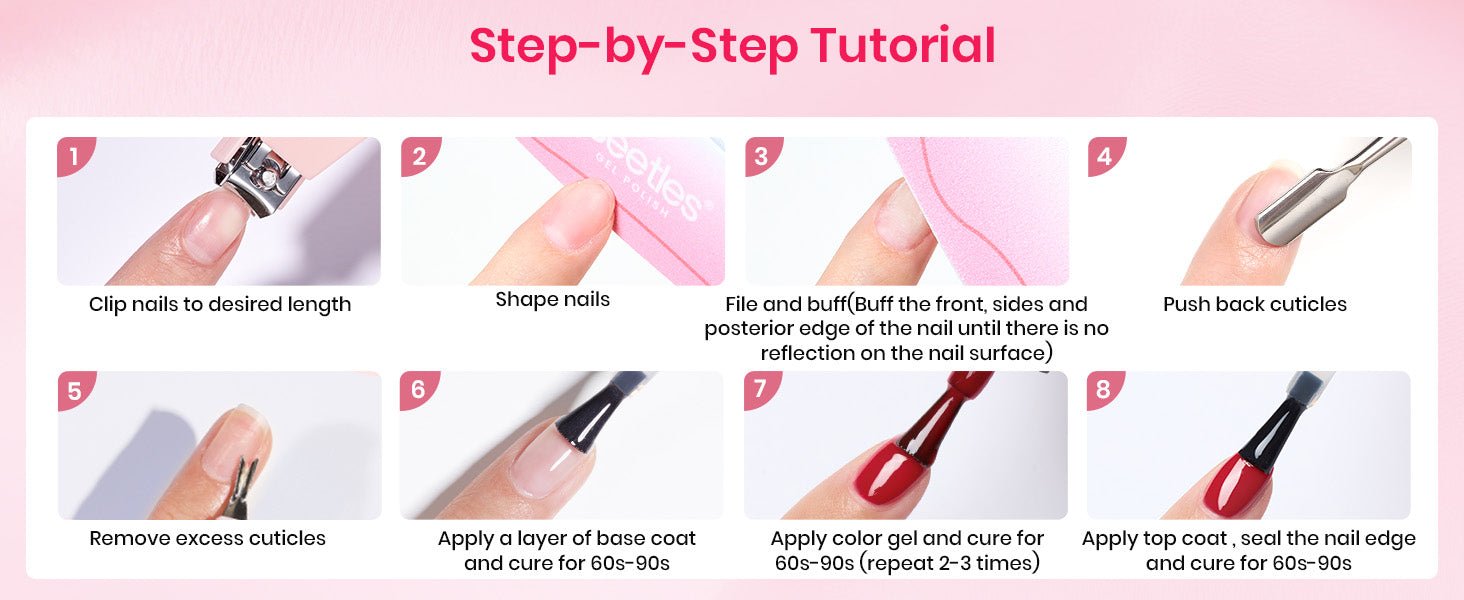 Step-by-Step Tutorial

1

Clip nails to desired length

2

eetles
GEL POLISH

Shape nails

3

File and buff(Buff the front, sides and posterior edge of the nail until there is no reflection on the nail surface)

4

Push back cuticles

5

Remove excess cuticles

6

Apply a layer of base coat and cure for 60s-90s

7

Apply color gel and cure for 60s-90s (repeat 2-3 times)

8

Apply top coat , seal the nail edge and cure for 60s-90s