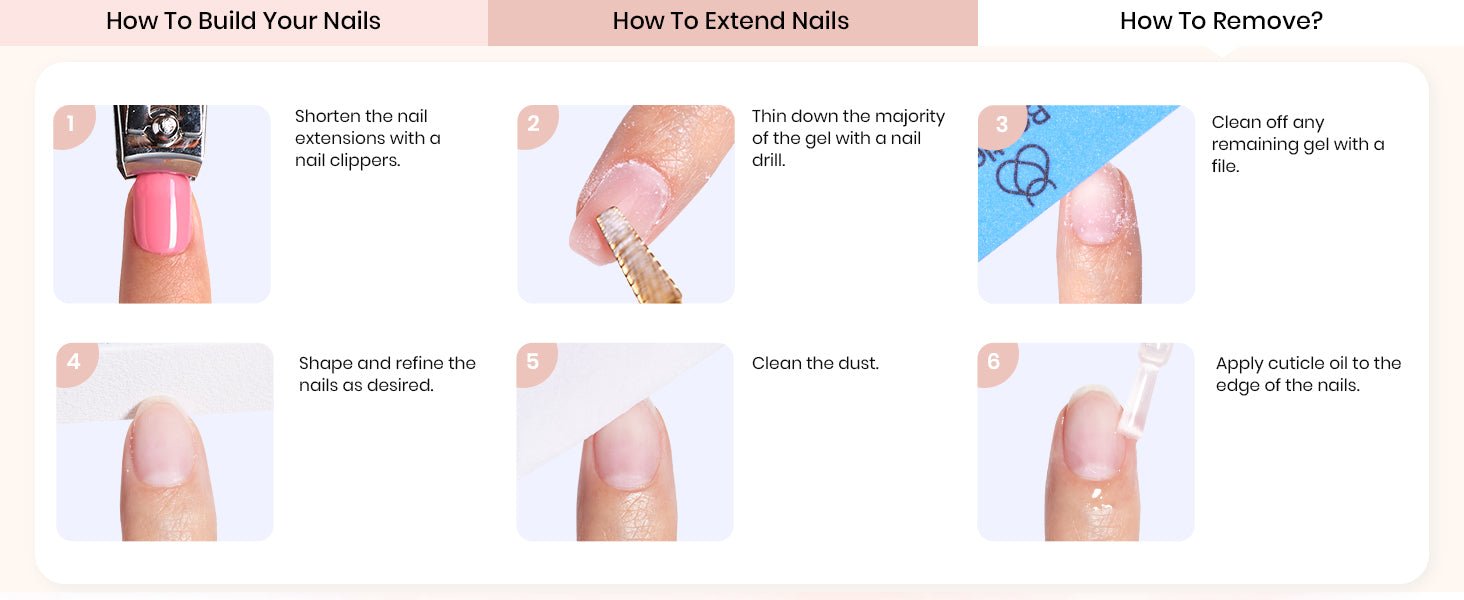 How To Build Your Nails

How To Extend Nails

How To Remove?

1

Shorten the nail extensions with a nail clippers.

2

Thin down the majority of the gel with a nail drill.

3

Clean off any remaining gel with a file.

4

Shape and refine the nails as desired.

5

Clean the dust.

6

Apply cuticle oil to the edge of the nails.