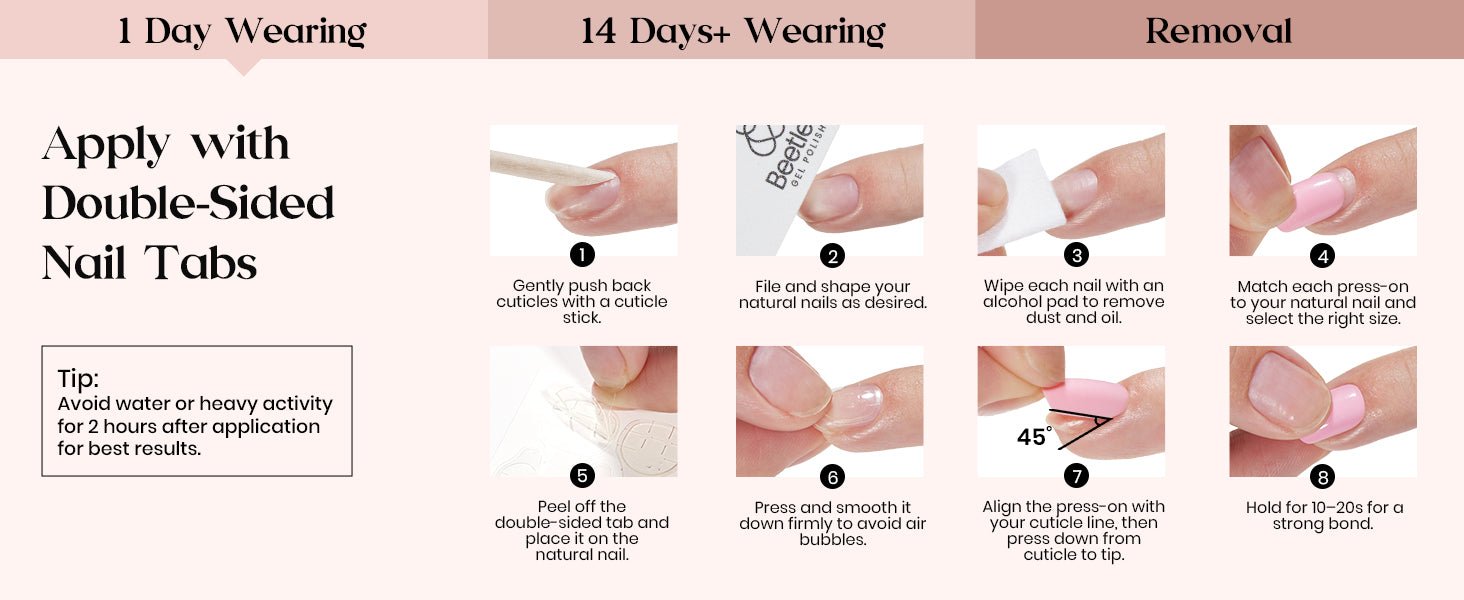 1 Day Wearing

14 Days+ Wearing

Removal

Apply with Double-Sided Nail Tabs

Tip:
Avoid water or heavy activity for 2 hours after application for best results.

1
Gently push back cuticles with a cuticle stick.

Beetles GEL POLISH
2
File and shape your natural nails as desired.

3
Wipe each nail with an alcohol pad to remove dust and oil.

4
Match each press-on to your natural nail and select the right size.

5
Peel off the double-sided tab and place it on the natural nail.

6
Press and smooth it down firmly to avoid air bubbles.

45°
7
Align the press-on with your cuticle line, then press down from cuticle to tip.

8
Hold for 10–20s for a strong bond.