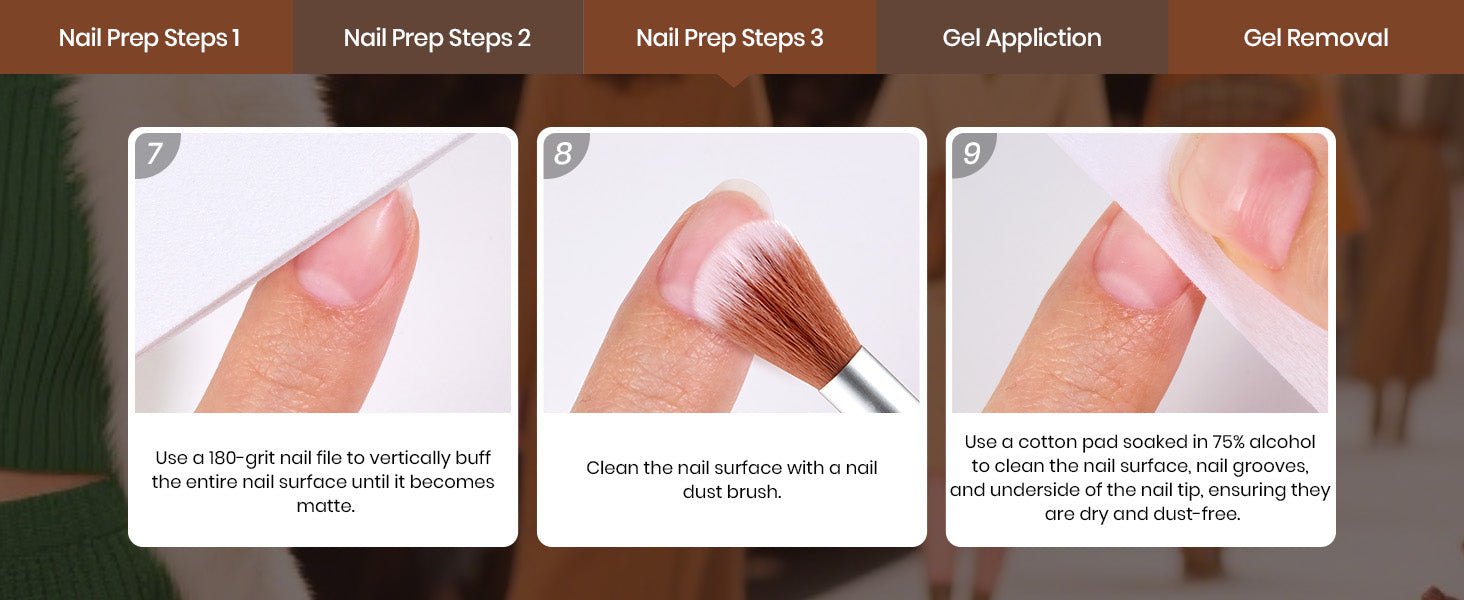 Nail Prep Steps 1
Nail Prep Steps 2
Nail Prep Steps 3
Gel Appliction
Gel Removal

7

Use a 180-grit nail file to vertically buff the entire nail surface until it becomes matte.

8

Clean the nail surface with a nail dust brush.

9

Use a cotton pad soaked in 75% alcohol to clean the nail surface, nail grooves, and underside of the nail tip, ensuring they are dry and dust-free.