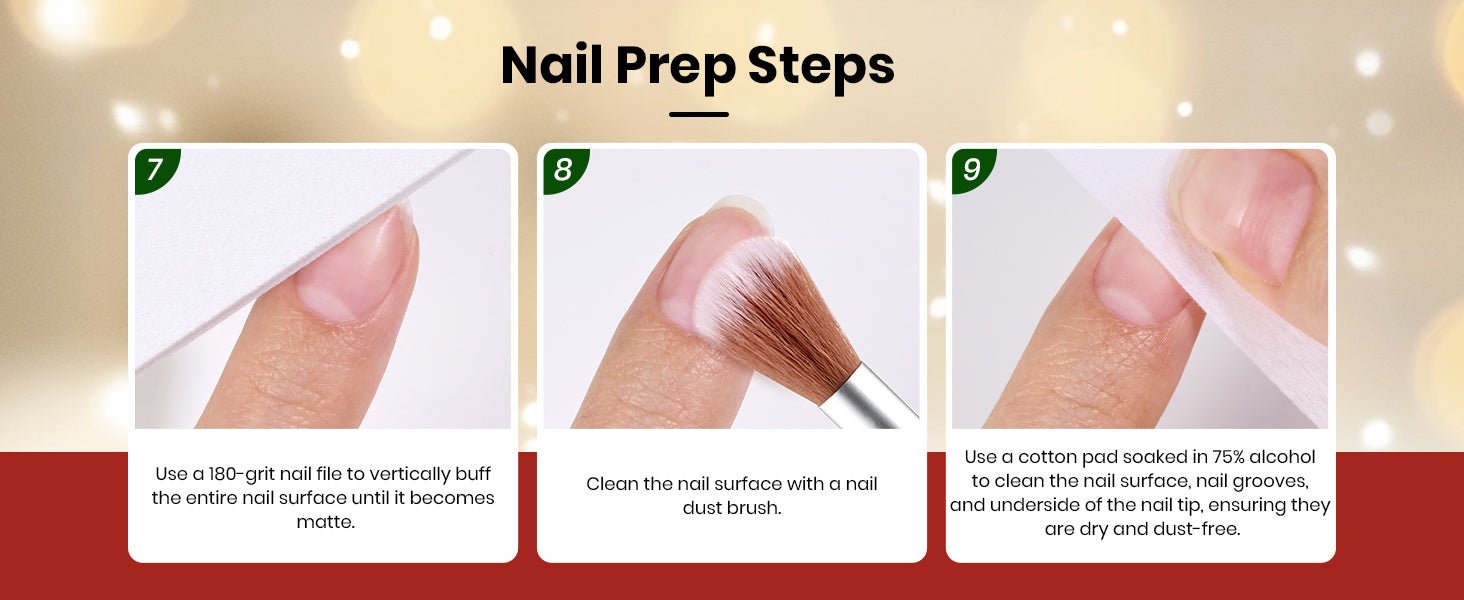 Nail Prep Steps

7

Use a 180-grit nail file to vertically buff the entire nail surface until it becomes matte.

8

Clean the nail surface with a nail dust brush.

9

Use a cotton pad soaked in 75% alcohol to clean the nail surface, nail grooves, and underside of the nail tip, ensuring they are dry and dust-free.